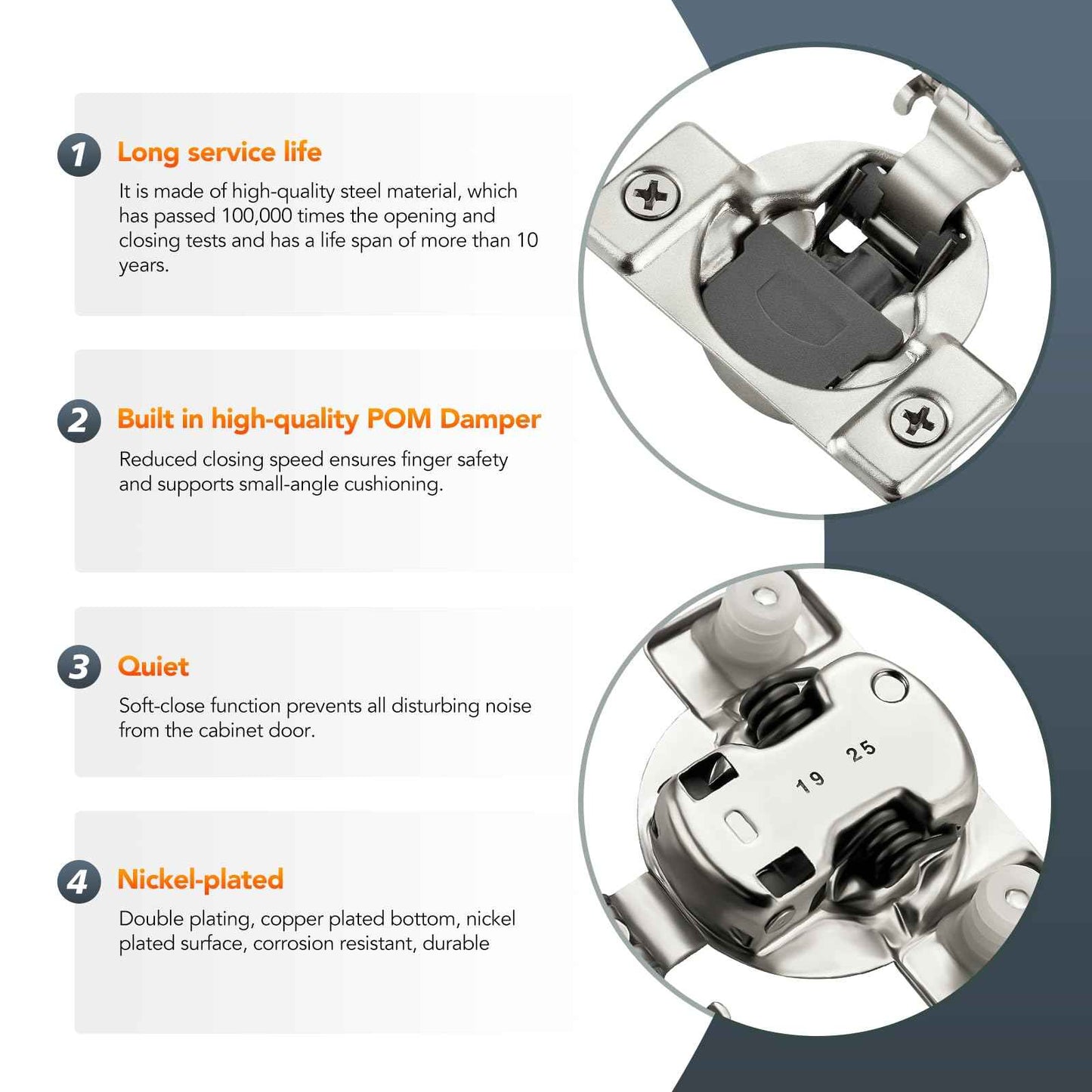 1 Long service life

It is made of high-quality steel material, which has passed 100,000 times the opening and closing tests and has a life span of more than 10 years.

2 Built in high-quality POM Damper

Reduced closing speed ensures finger safety and supports small-angle cushioning.

3 Quiet

Soft-close function prevents all disturbing noise from the cabinet door.

4 Nickel-plated

Double plating, copper plated bottom, nickel plated surface, corrosion resistant, durable

19 25