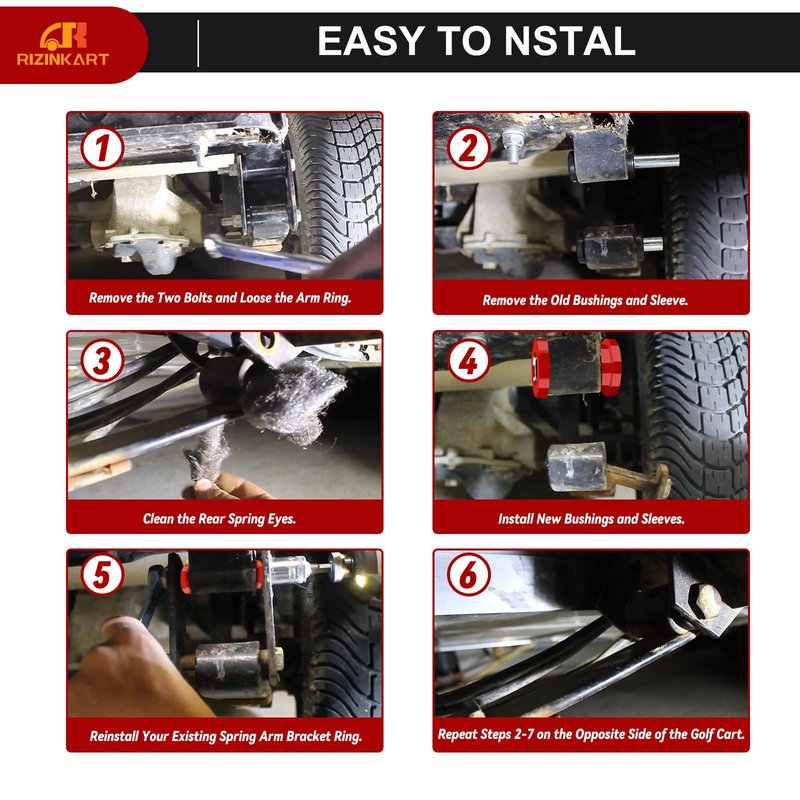 RIZINKART

EASY TO NSTAL

1

Remove the Two Bolts and Loose the Arm Ring.

2

Remove the Old Bushings and Sleeve.

3

Clean the Rear Spring Eyes.

4

Install New Bushings and Sleeves.

5

Reinstall Your Existing Spring Arm Bracket Ring.

6

Repeat Steps 2-7 on the Opposite Side of the Golf Cart.