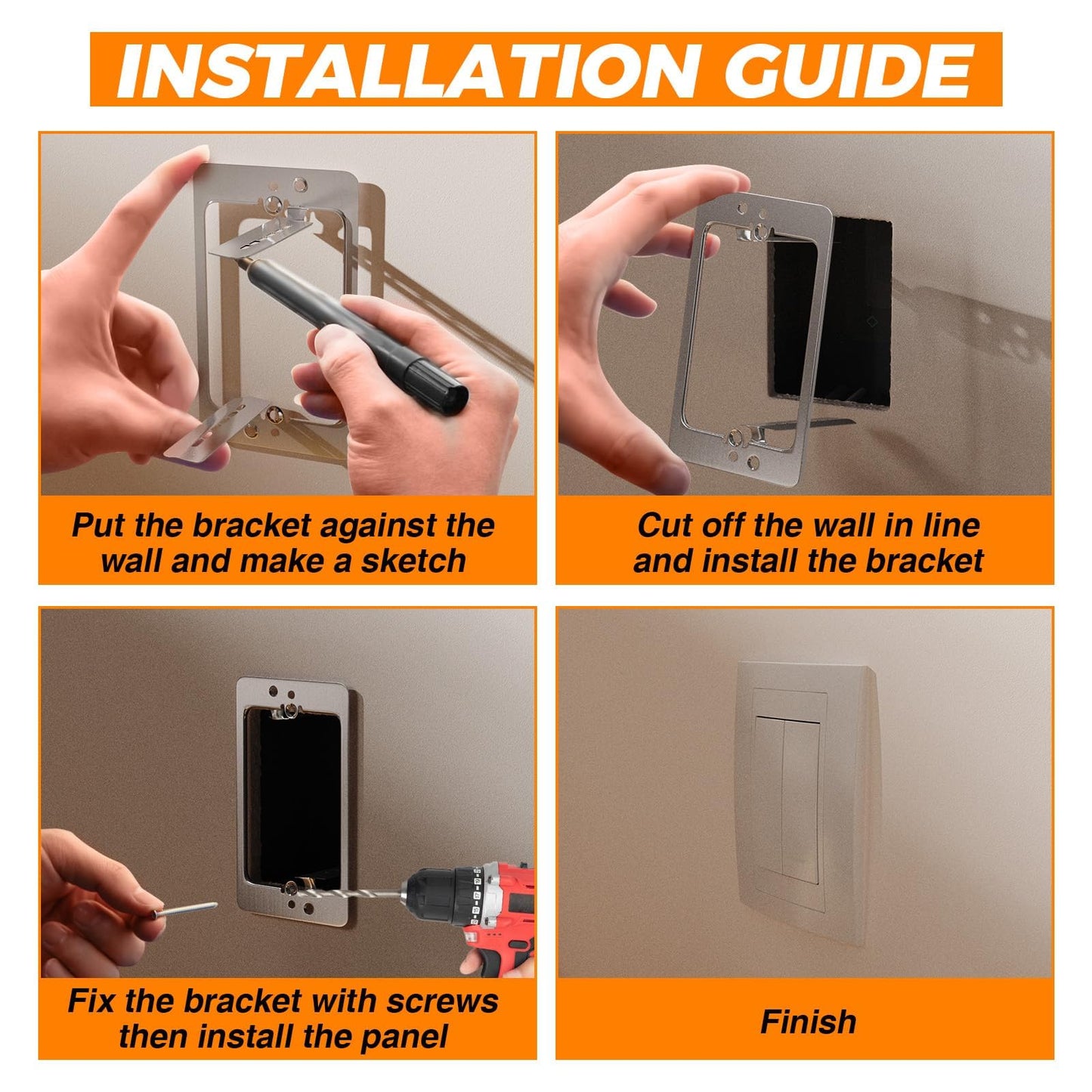 INSTALLATION GUIDE

Put the bracket against the wall and make a sketch

Cut off the wall in line and install the bracket

Fix the bracket with screws then install the panel

Finish