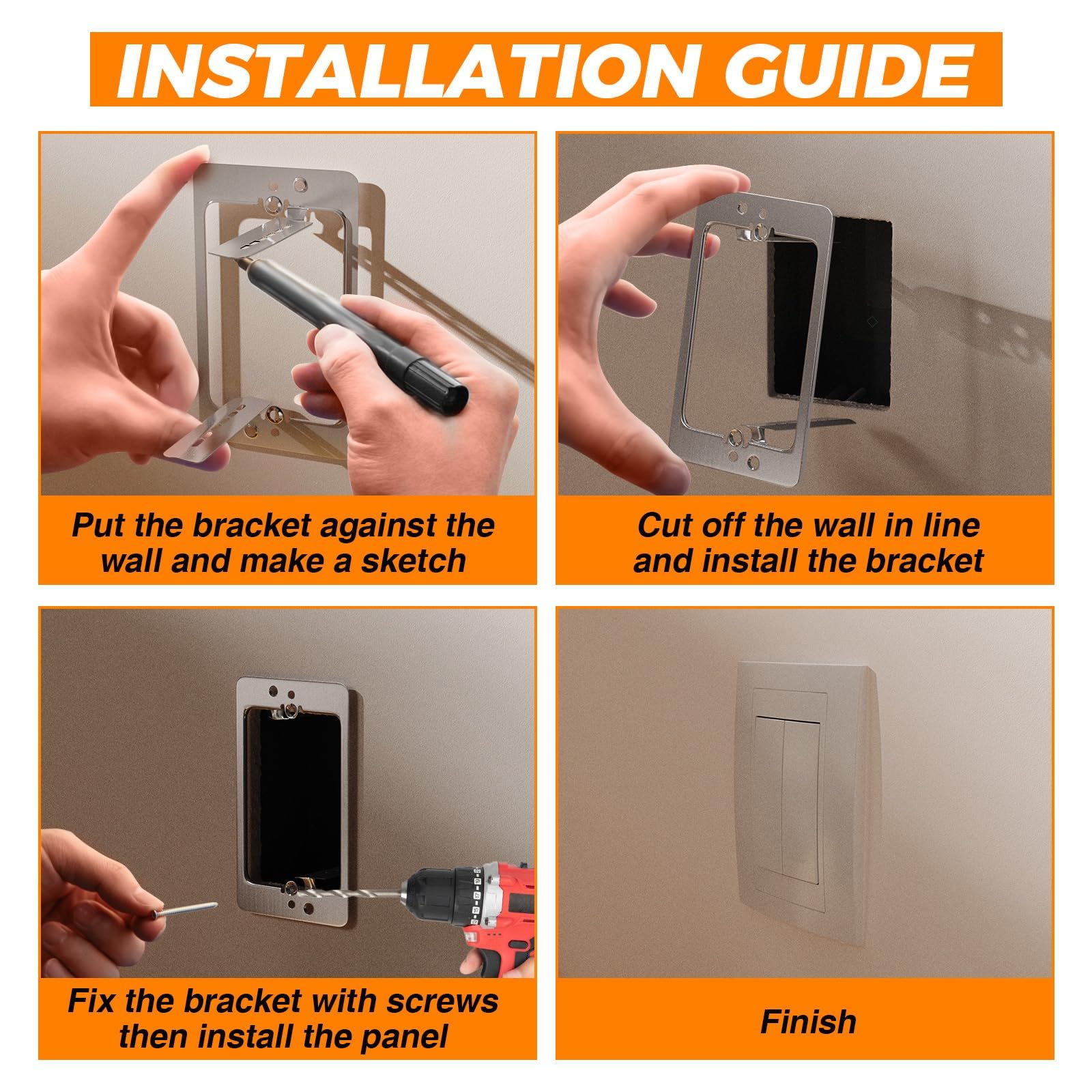 INSTALLATION GUIDE

Put the bracket against the wall and make a sketch

Cut off the wall in line and install the bracket

Fix the bracket with screws then install the panel

Finish