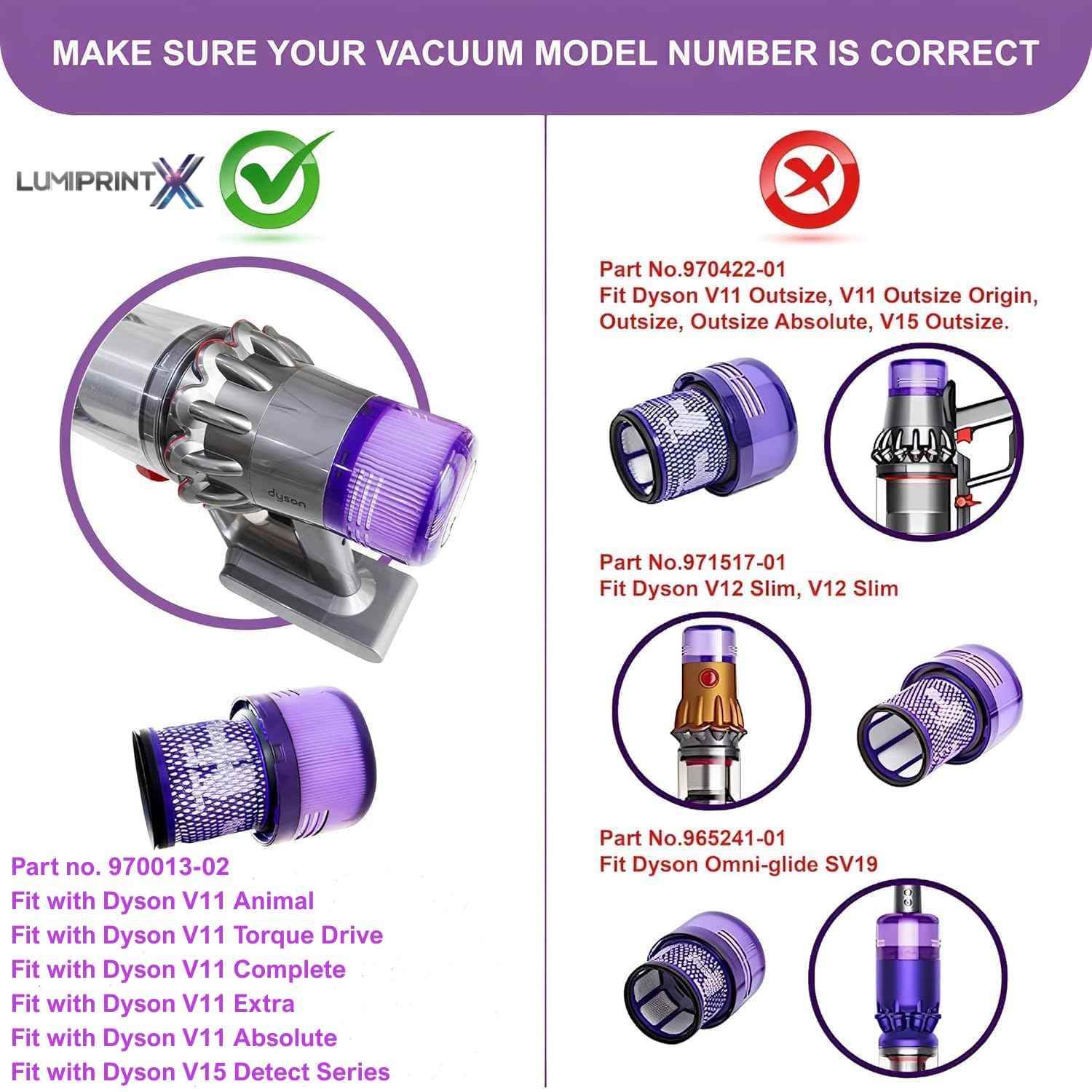 MAKE SURE YOUR VACUUM MODEL NUMBER IS CORRECT

LUMIPRINTX

dyson

Part no. 970013-02
Fit with Dyson V11 Animal
Fit with Dyson V11 Torque Drive
Fit with Dyson V11 Complete
Fit with Dyson V11 Extra
Fit with Dyson V11 Absolute
Fit with Dyson V15 Detect Series

Part No.970422-01
Fit Dyson V11 Outsize, V11 Outsize Origin, Outsize, Outsize Absolute, V15 Outsize.

Part No.971517-01
Fit Dyson V12 Slim, V12 Slim

Part No.965241-01
Fit Dyson Omni-glide SV19