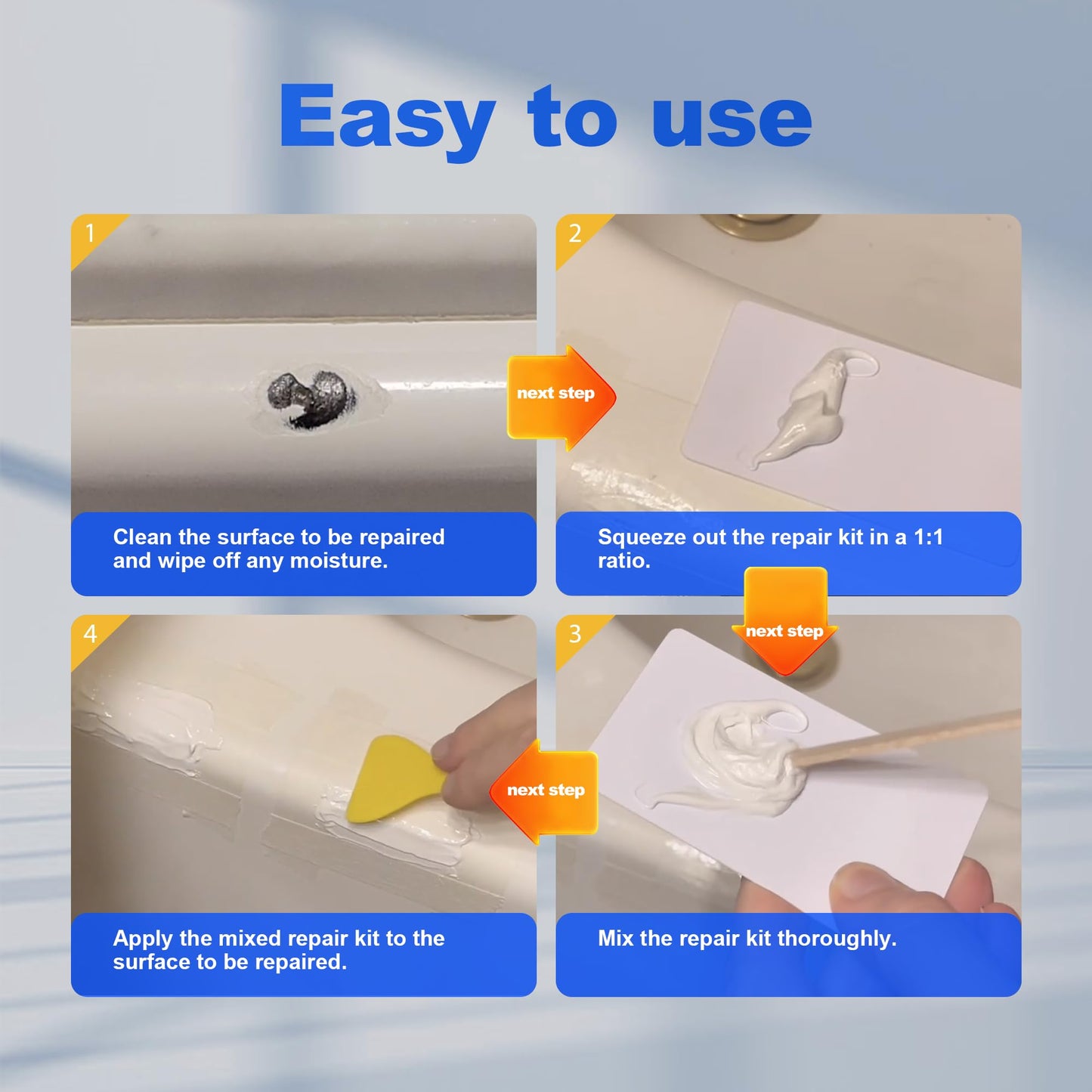 Easy to use

1

Clean the surface to be repaired and wipe off any moisture.

next step

2

Squeeze out the repair kit in a 1:1 ratio.

next step

3

Mix the repair kit thoroughly.

next step

4

Apply the mixed repair kit to the surface to be repaired.