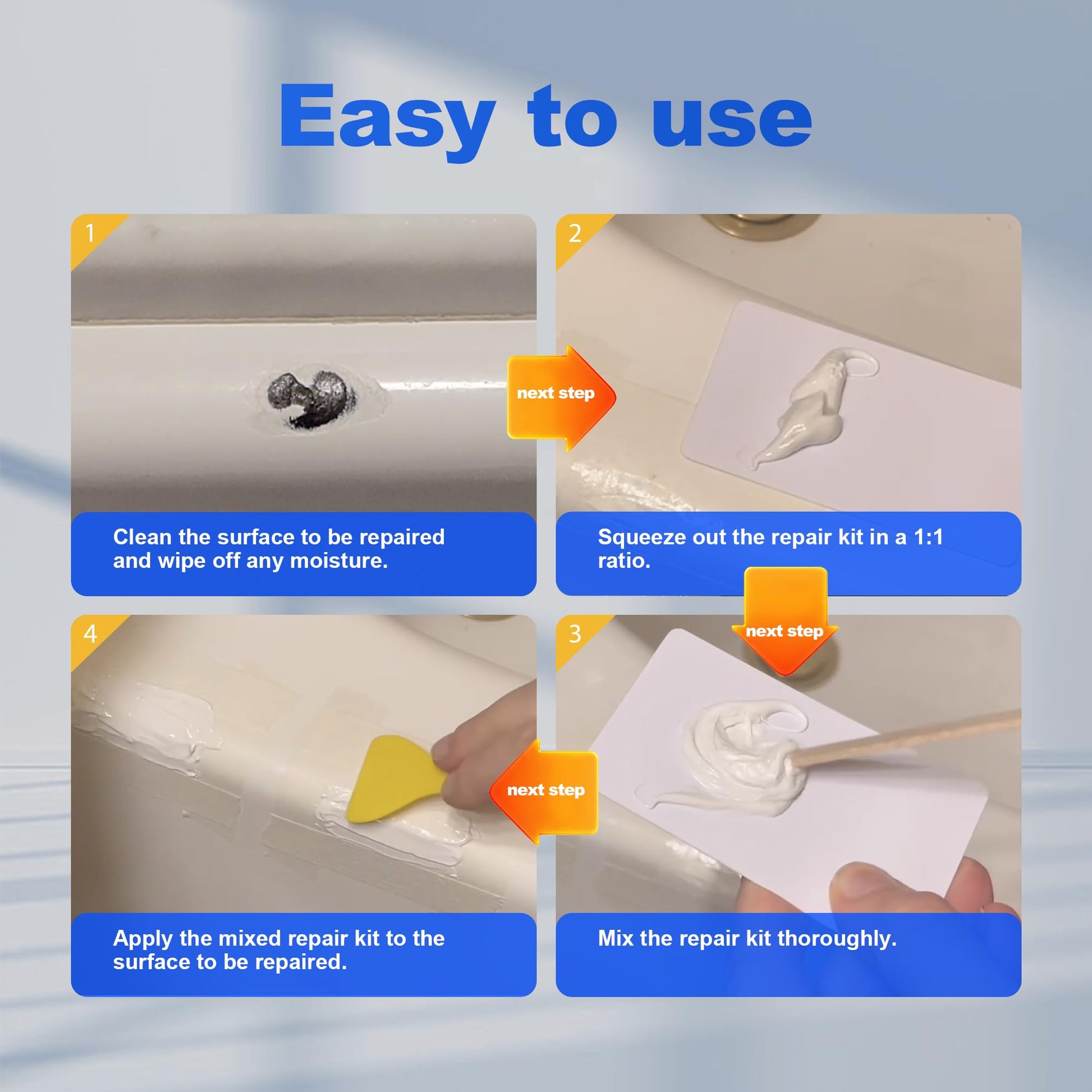 Easy to use

1

Clean the surface to be repaired and wipe off any moisture.

next step

2

Squeeze out the repair kit in a 1:1 ratio.

next step

3

Mix the repair kit thoroughly.

next step

4

Apply the mixed repair kit to the surface to be repaired.