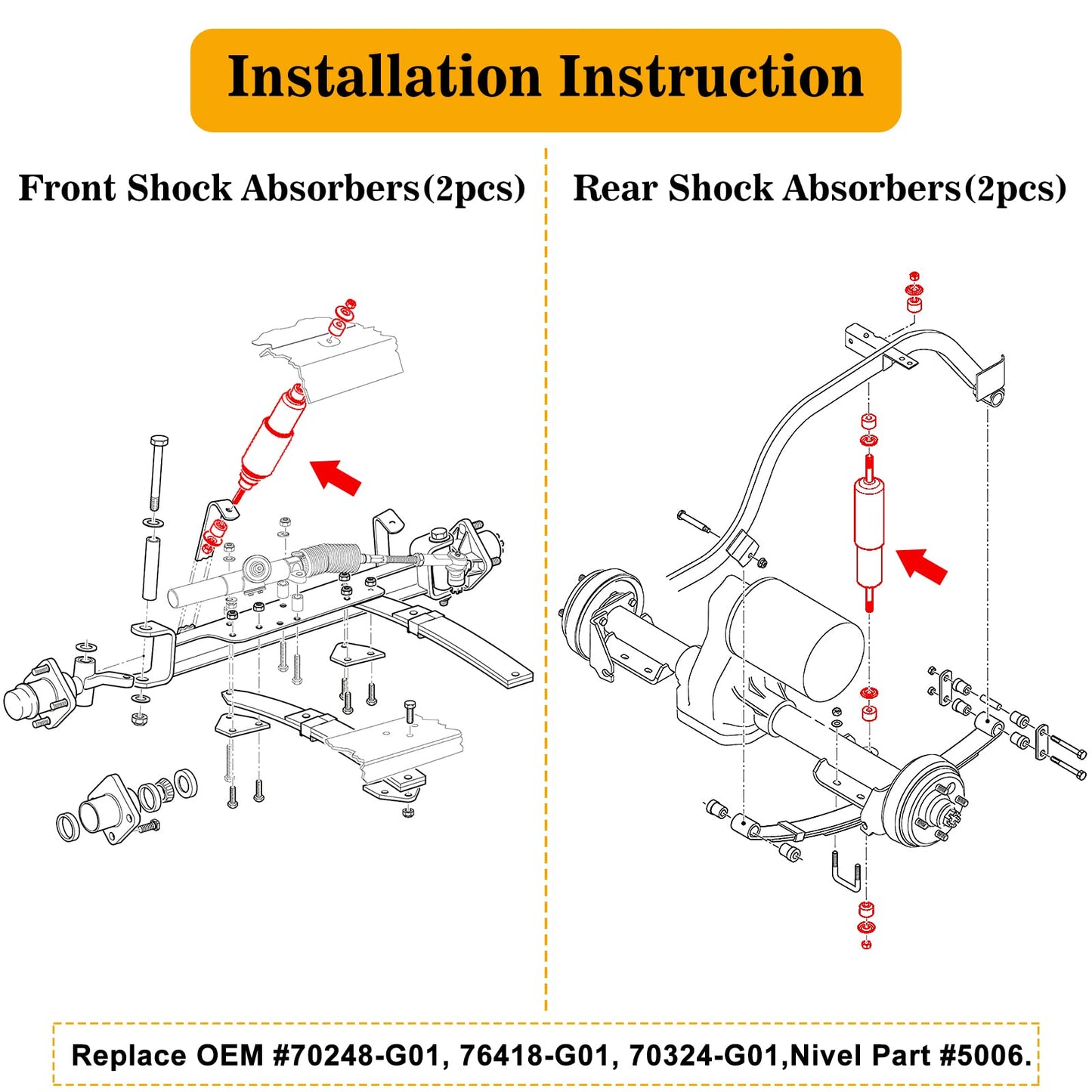 Installation Instruction

Front Shock Absorbers(2pcs)

Rear Shock Absorbers(2pcs)

Replace OEM #70248-G01, 76418-G01, 70324-G01,Nivel Part #5006.