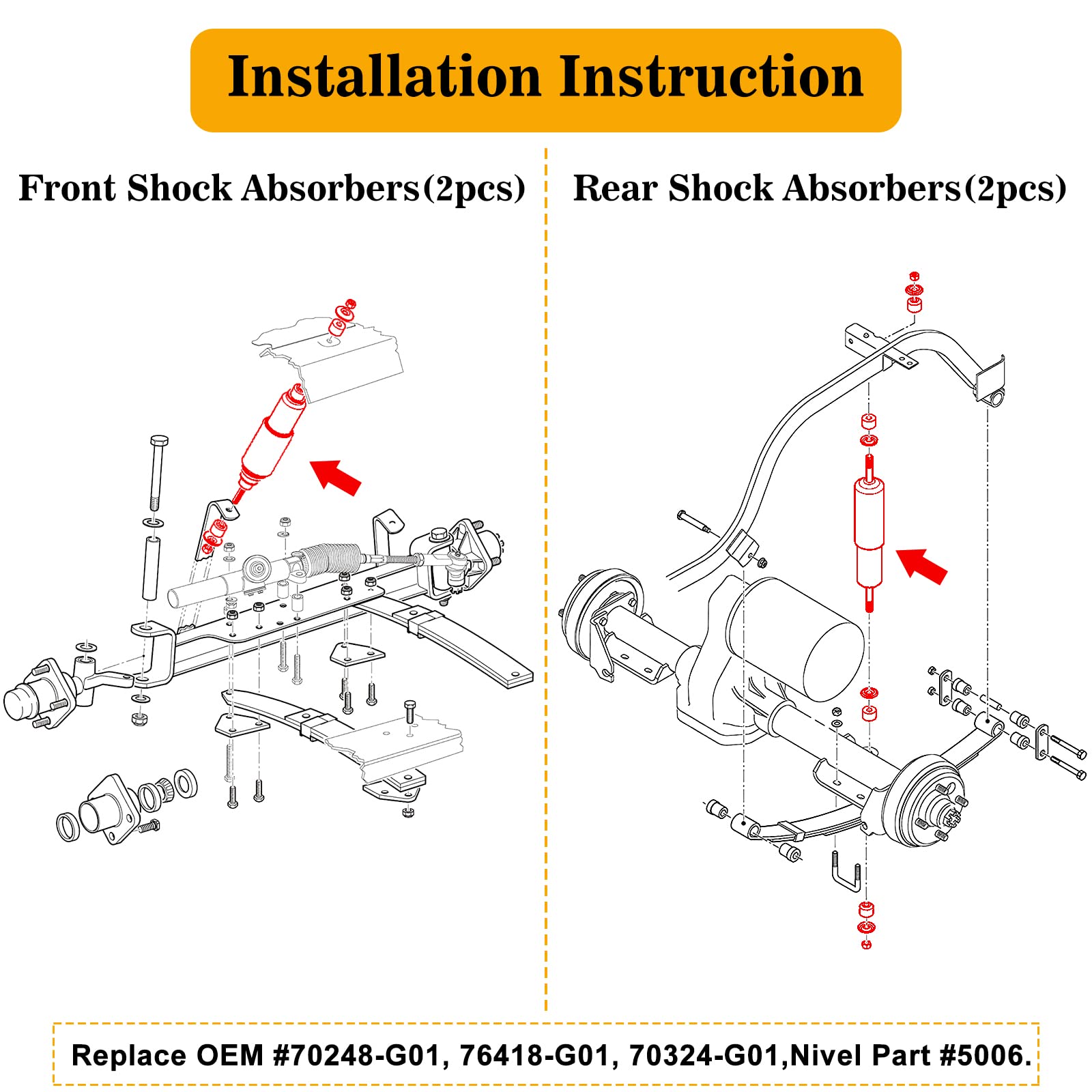 Installation Instruction

Front Shock Absorbers(2pcs)

Rear Shock Absorbers(2pcs)

Replace OEM #70248-G01, 76418-G01, 70324-G01,Nivel Part #5006.