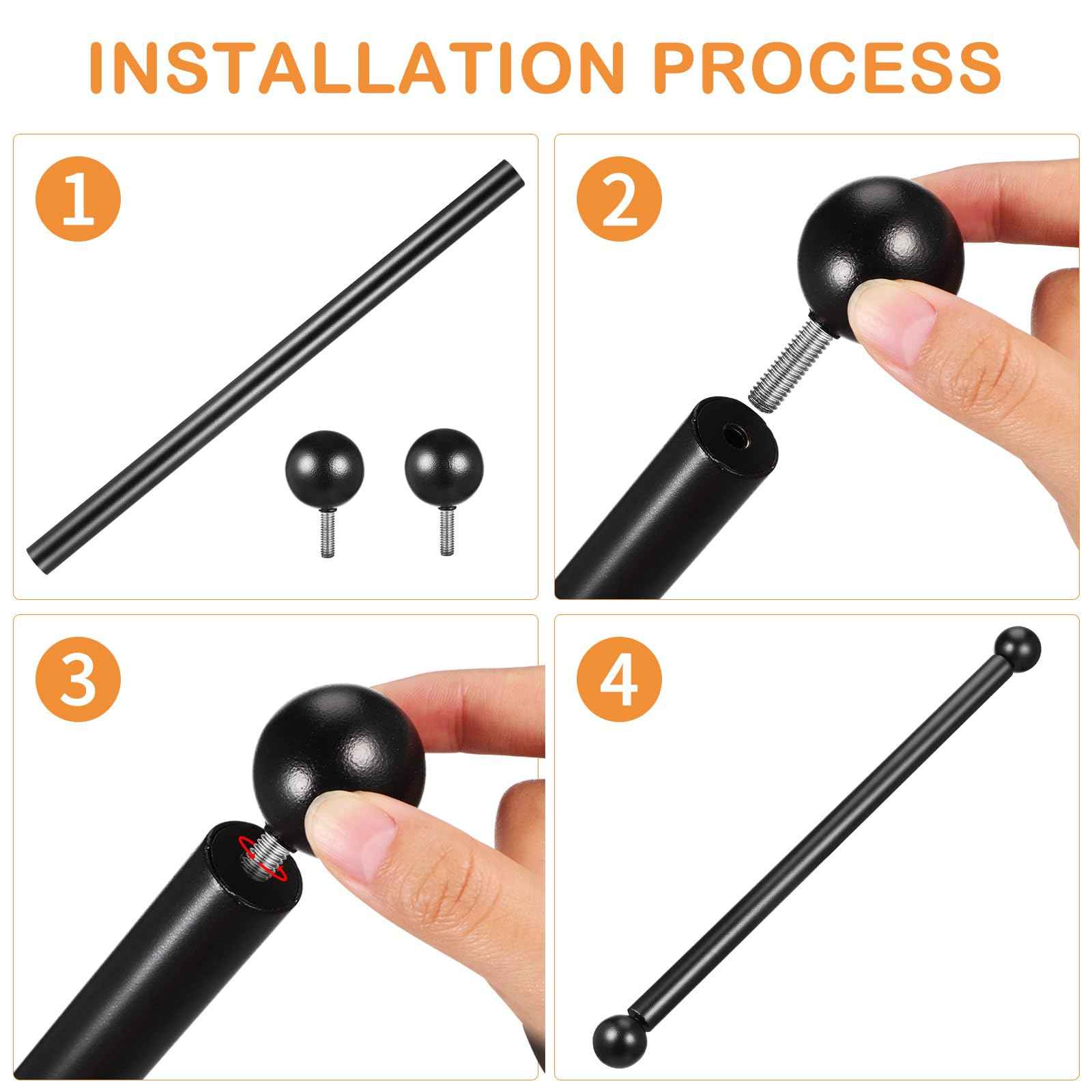 INSTALLATION PROCESS

1

2

3

4