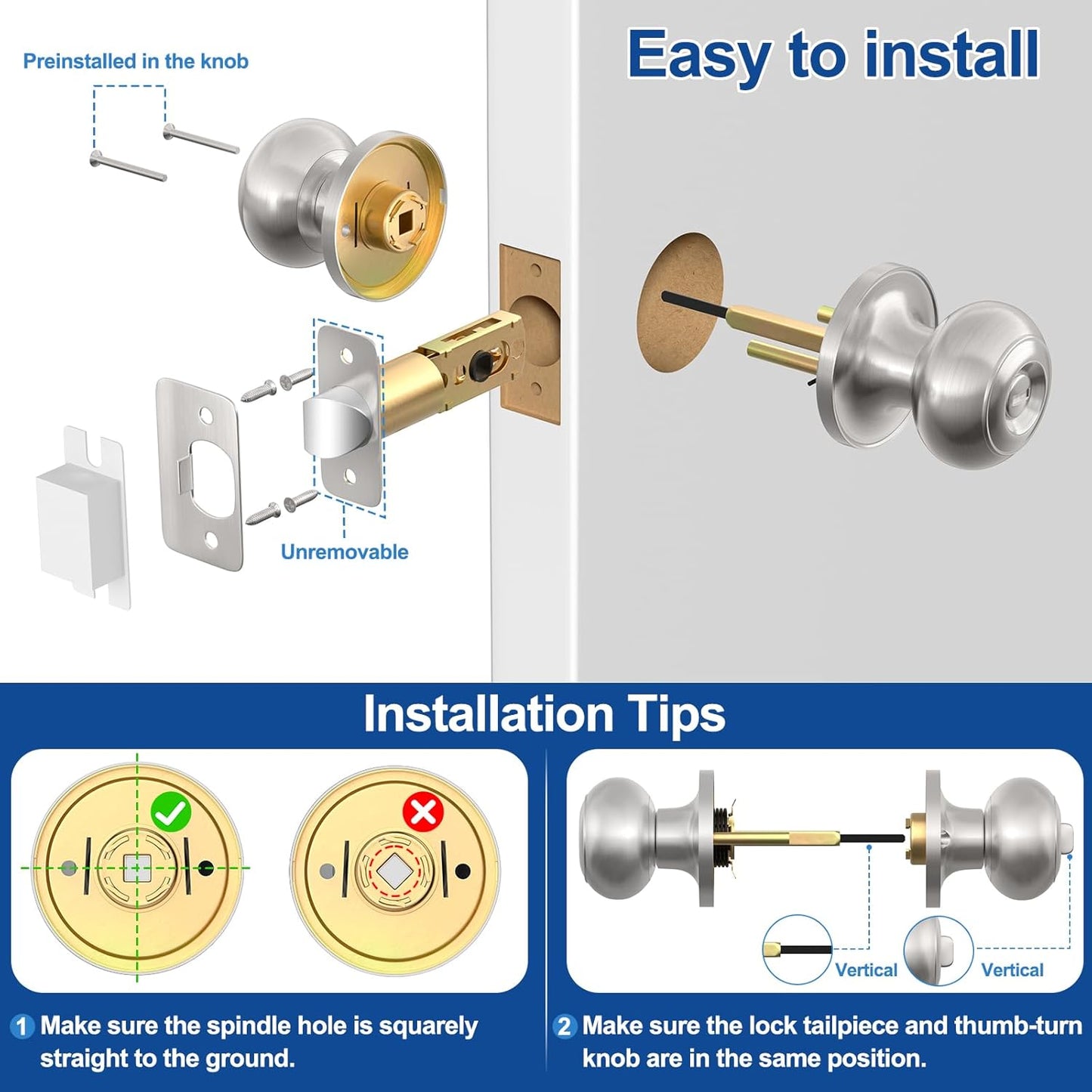 Preinstalled in the knob

Easy to install

Unremovable

Installation Tips

Vertical

Vertical

1 Make sure the spindle hole is squarely straight to the ground.

2 Make sure the lock tailpiece and thumb-turn knob are in the same position.