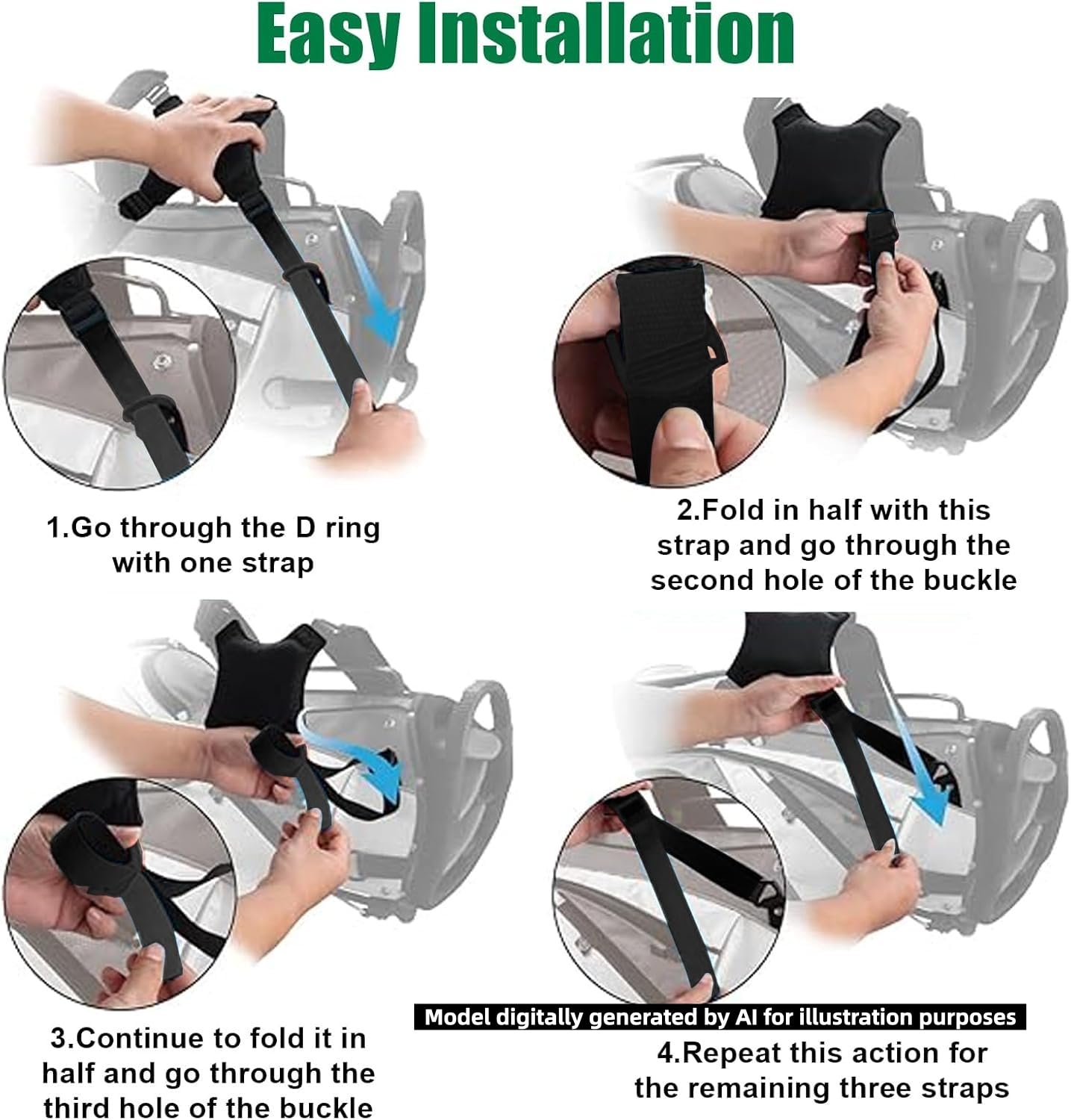 Easy Installation

1.Go through the D ring with one strap

2.Fold in half with this strap and go through the second hole of the buckle

3.Continue to fold it in half and go through the third hole of the buckle

Model digitally generated by AI for illustration purposes

4.Repeat this action for the remaining three straps