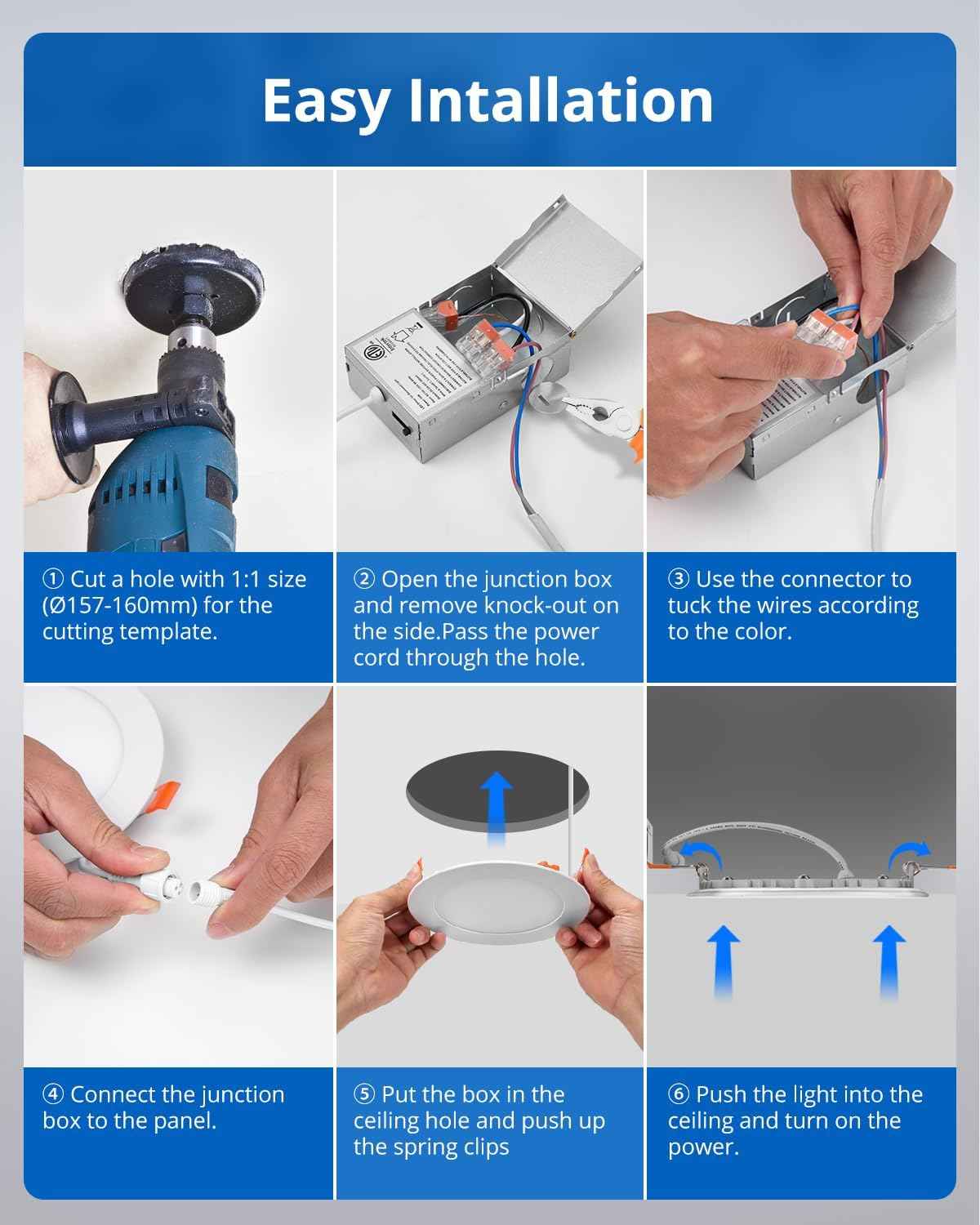 Easy Intallation

① Cut a hole with 1:1 size (Ø157-160mm) for the cutting template.

② Open the junction box and remove knock-out on the side.Pass the power cord through the hole.

③ Use the connector to tuck the wires according to the color.

④ Connect the junction box to the panel.

⑤ Put the box in the ceiling hole and push up the spring clips

⑥ Push the light into the ceiling and turn on the power.