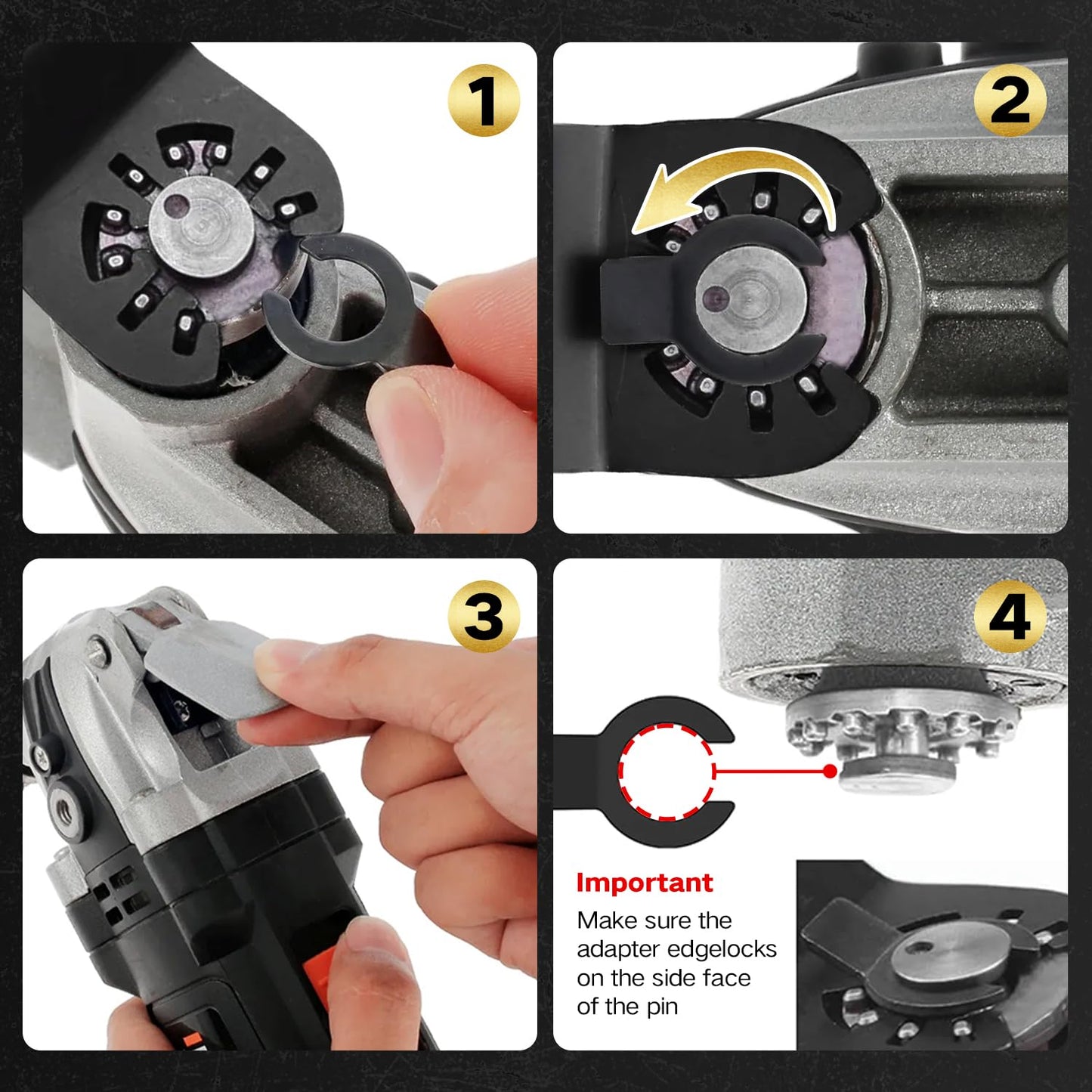 1

2

3

4

Important

Make sure the adapter edgelocks on the side face of the pin