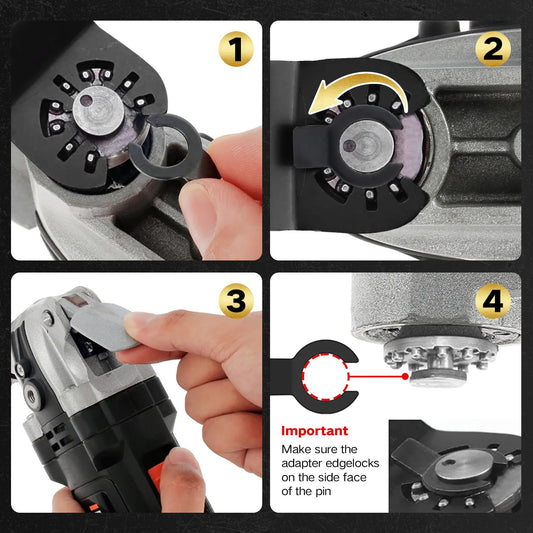 1

2

3

4

Important

Make sure the adapter edgelocks on the side face of the pin