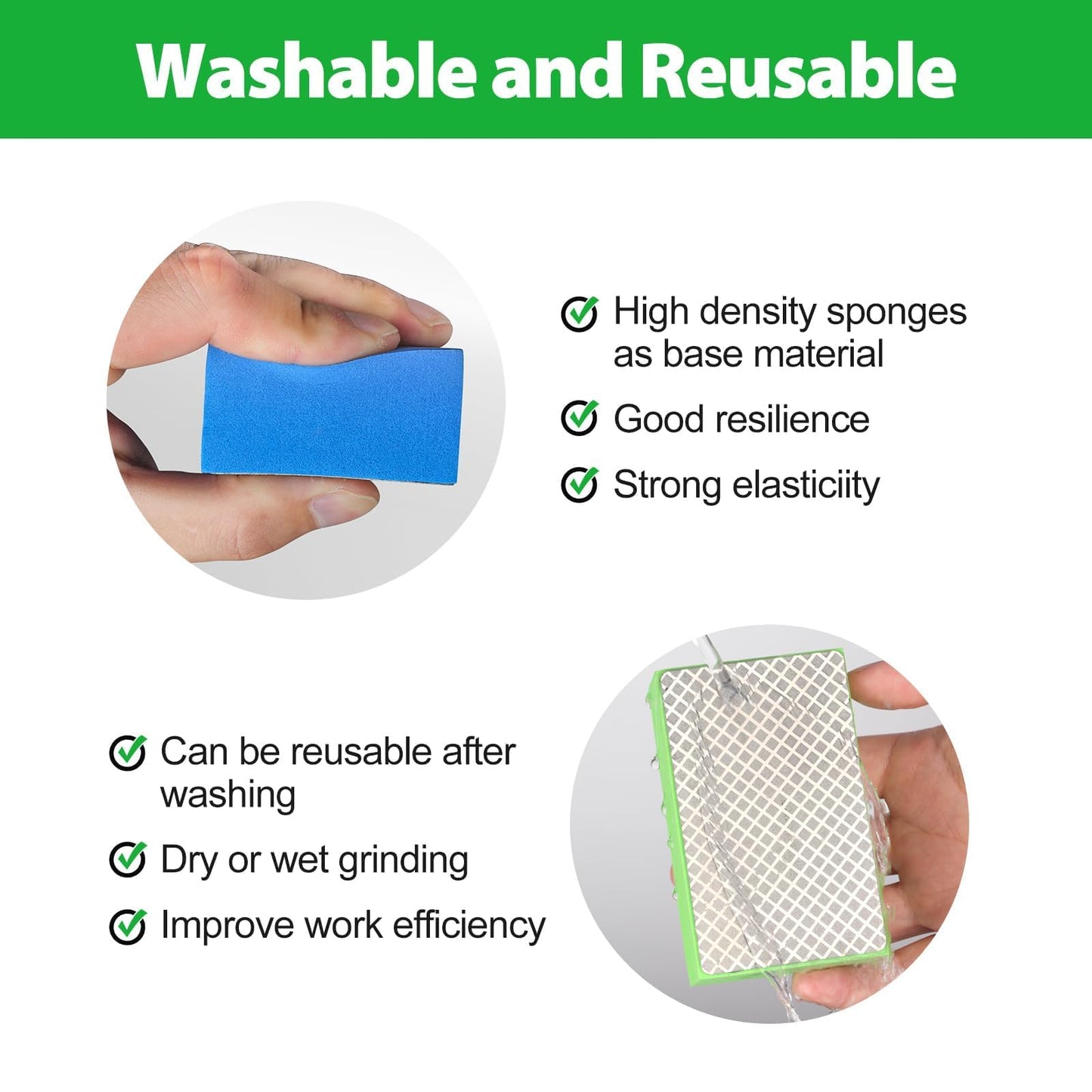 Washable and Reusable

High density sponges as base material

Good resilience

Strong elasticiity

Can be reusable after washing

Dry or wet grinding

Improve work efficiency