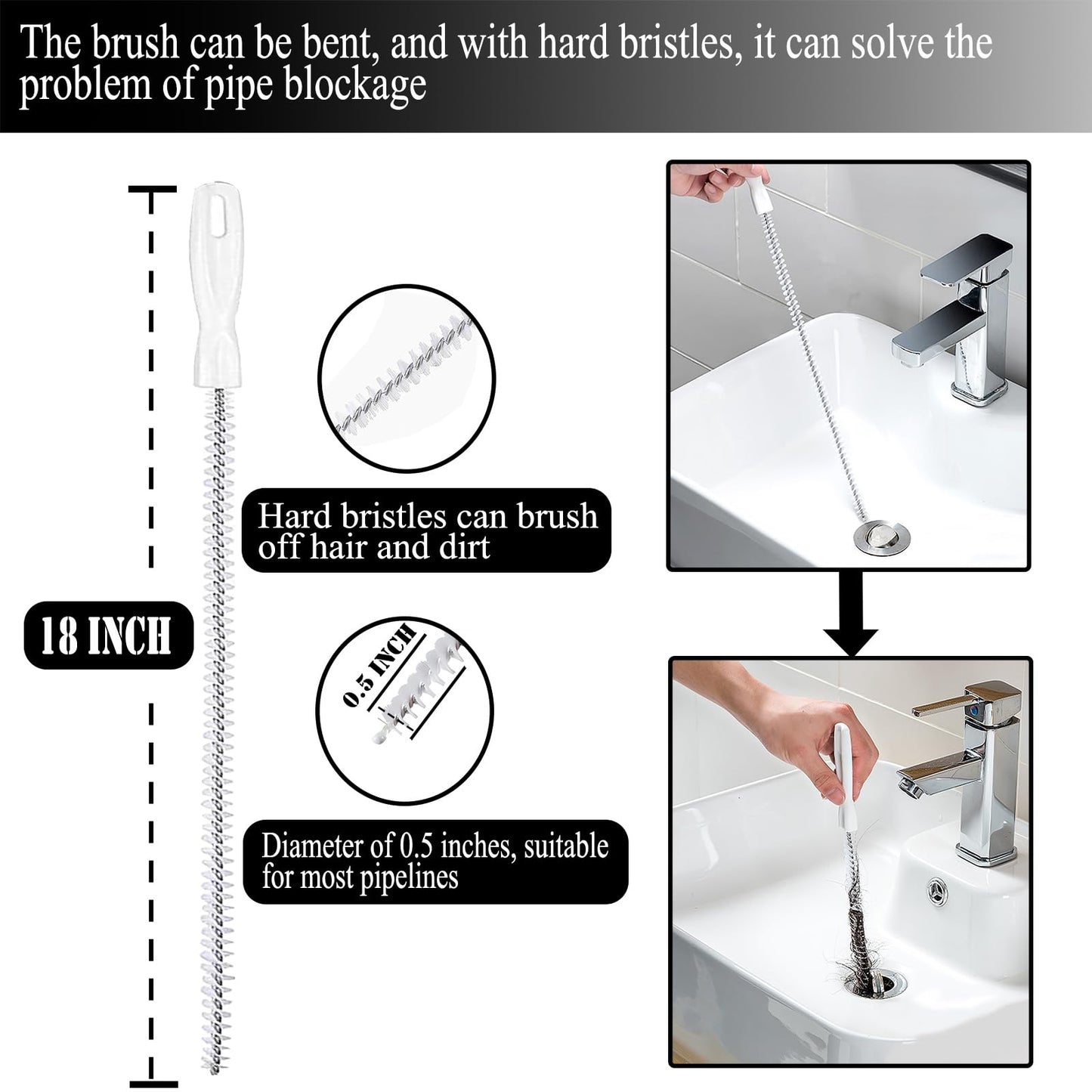 The brush can be bent, and with hard bristles, it can solve the problem of pipe blockage

18 INCH

Hard bristles can brush off hair and dirt

0.5 INCH

Diameter of 0.5 inches, suitable for most pipelines