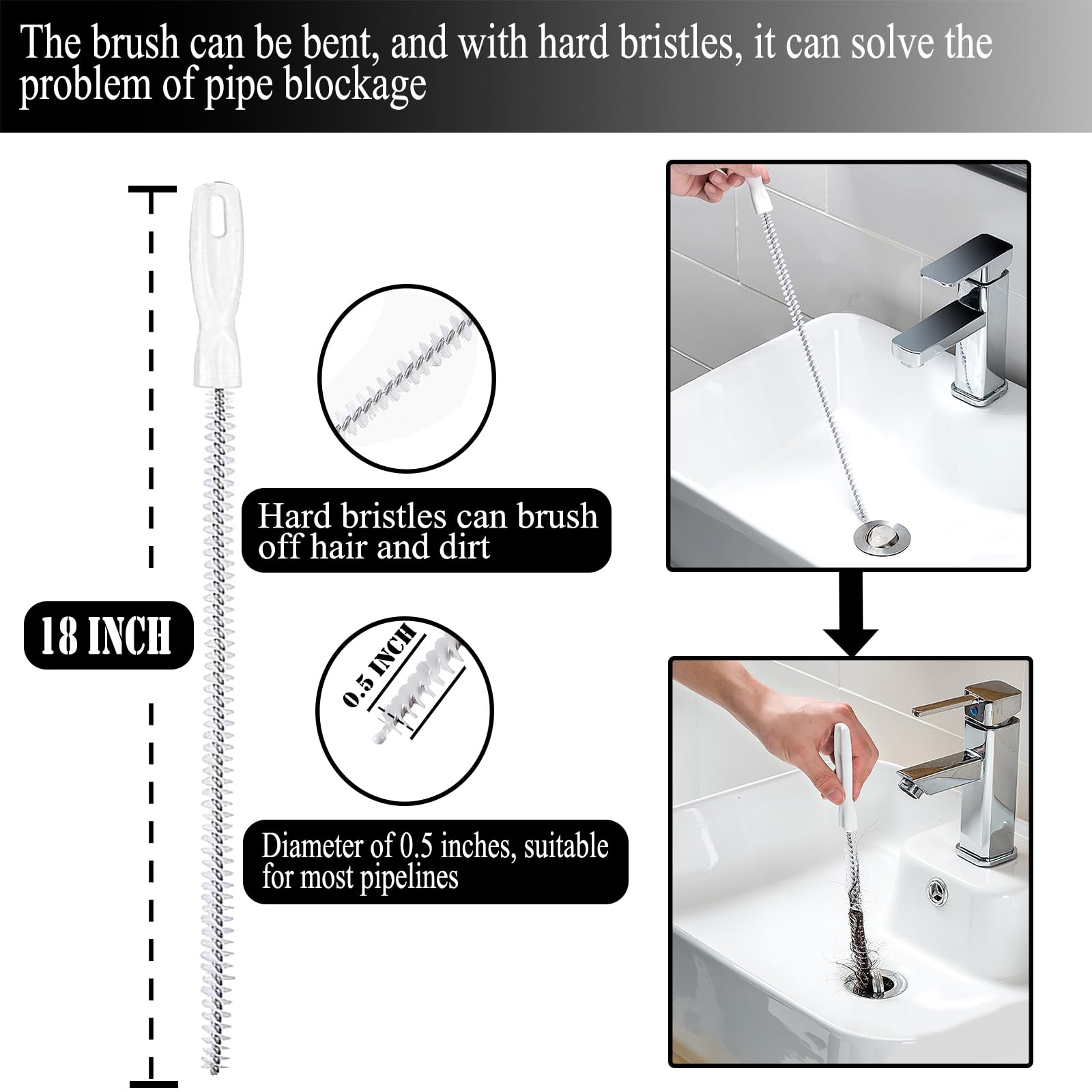 The brush can be bent, and with hard bristles, it can solve the problem of pipe blockage

18 INCH

Hard bristles can brush off hair and dirt

0.5 INCH

Diameter of 0.5 inches, suitable for most pipelines