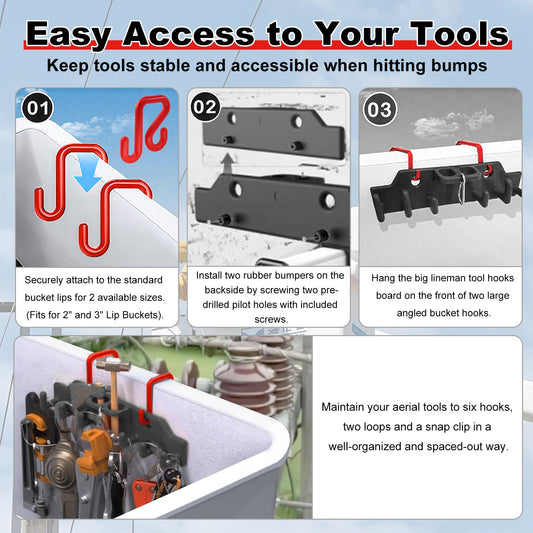 Easy Access to Your Tools

Keep tools stable and accessible when hitting bumps

01

Securely attach to the standard bucket lips for 2 available sizes. (Fits for 2" and 3" Lip Buckets).

02

Install two rubber bumpers on the backside by screwing two pre-drilled pilot holes with included screws.

03

Hang the big lineman tool hooks board on the front of two large angled bucket hooks.

Maintain your aerial tools to six hooks, two loops and a snap clip in a well-organized and spaced-out way.