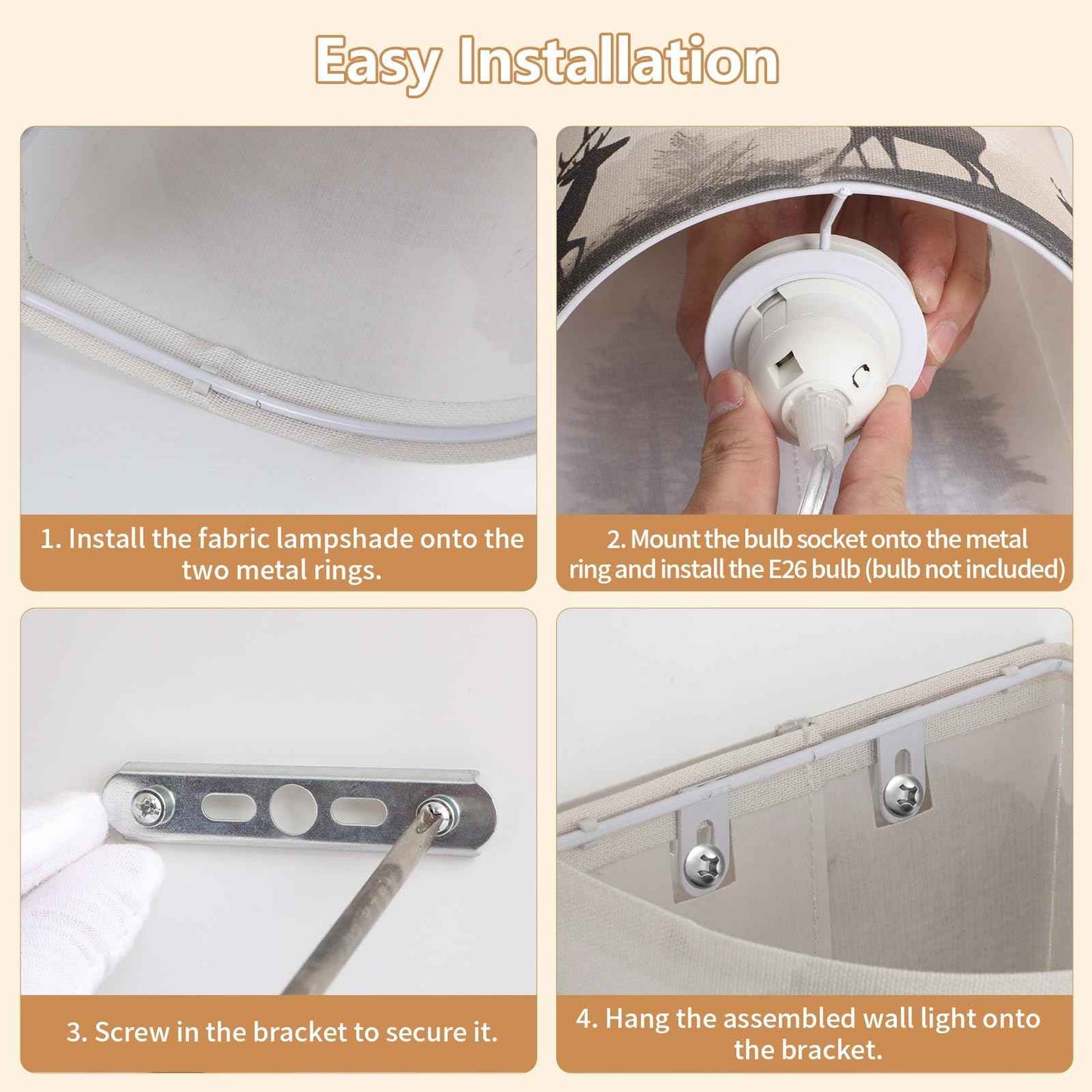 Easy Installation

1. Install the fabric lampshade onto the two metal rings.

2. Mount the bulb socket onto the metal ring and install the E26 bulb (bulb not included)

3. Screw in the bracket to secure it.

4. Hang the assembled wall light onto the bracket.