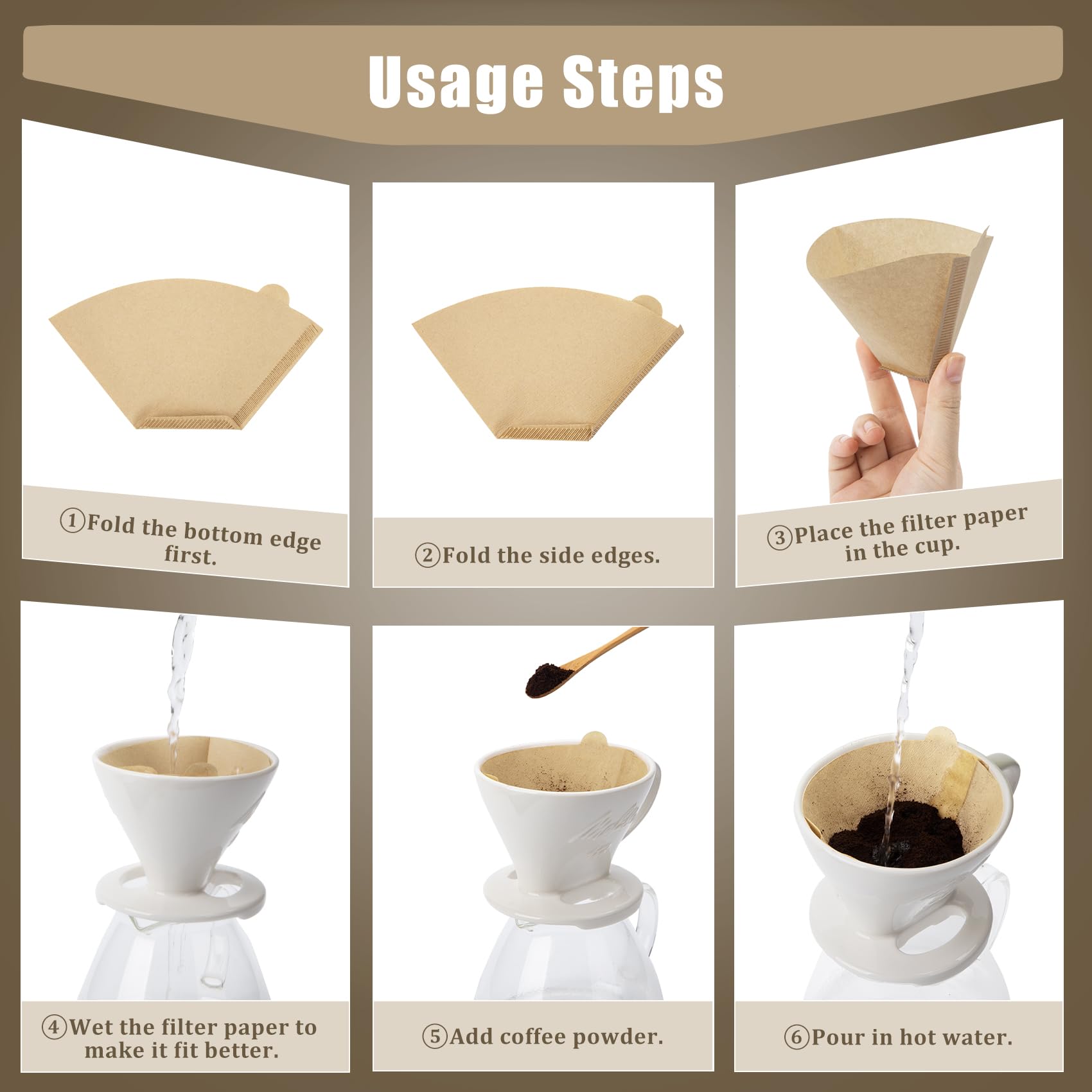 Usage Steps

①Fold the bottom edge first.

②Fold the side edges.

③Place the filter paper in the cup.

④Wet the filter paper to make it fit better.

⑤Add coffee powder.

⑥Pour in hot water.