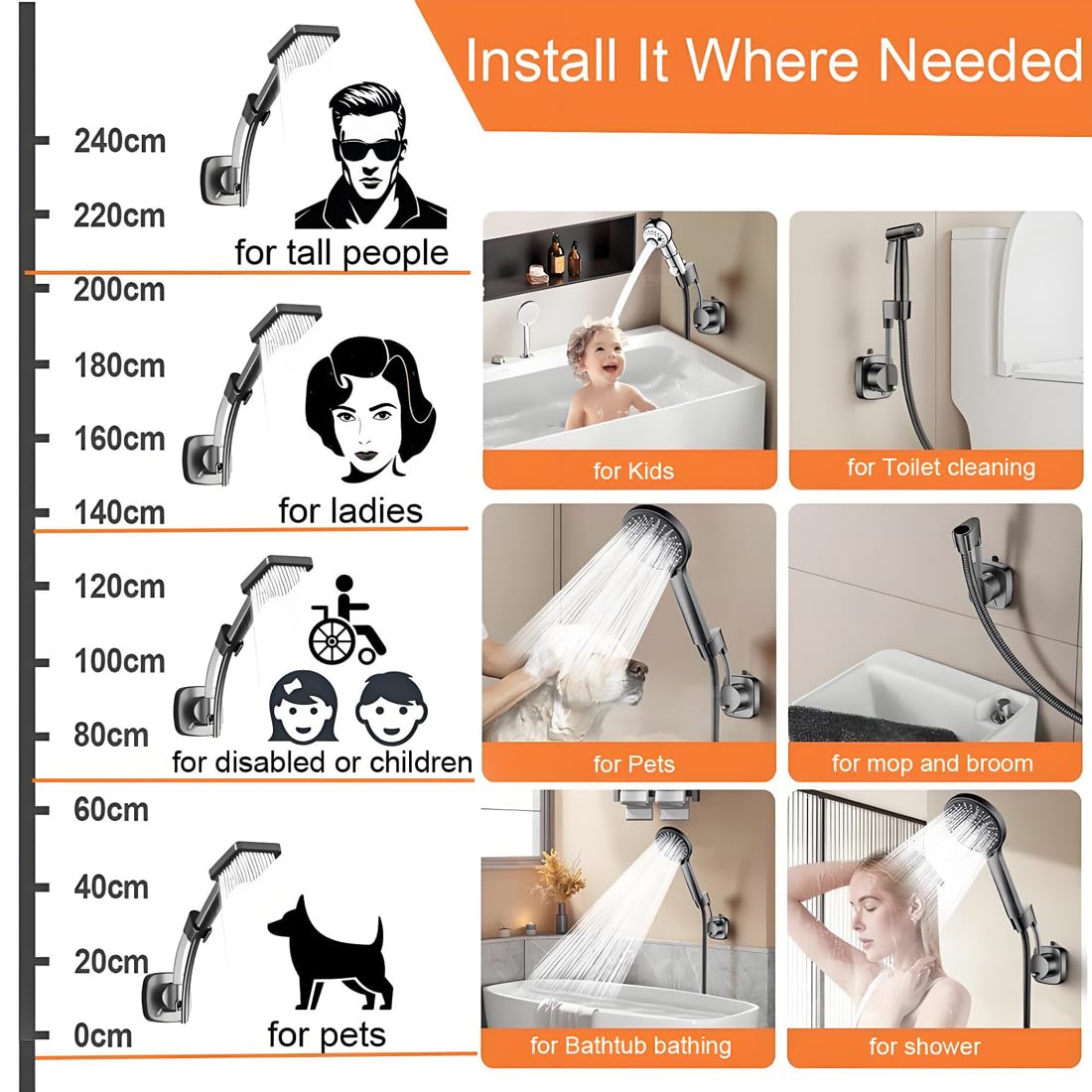 Install It Where Needed

240cm
220cm
for tall people
200cm
180cm
160cm
140cm
for ladies
120cm
100cm
80cm
for disabled or children
60cm
40cm
20cm
0cm
for pets

for Kids
for Toilet cleaning
for Pets
for mop and broom
for Bathtub bathing
for shower