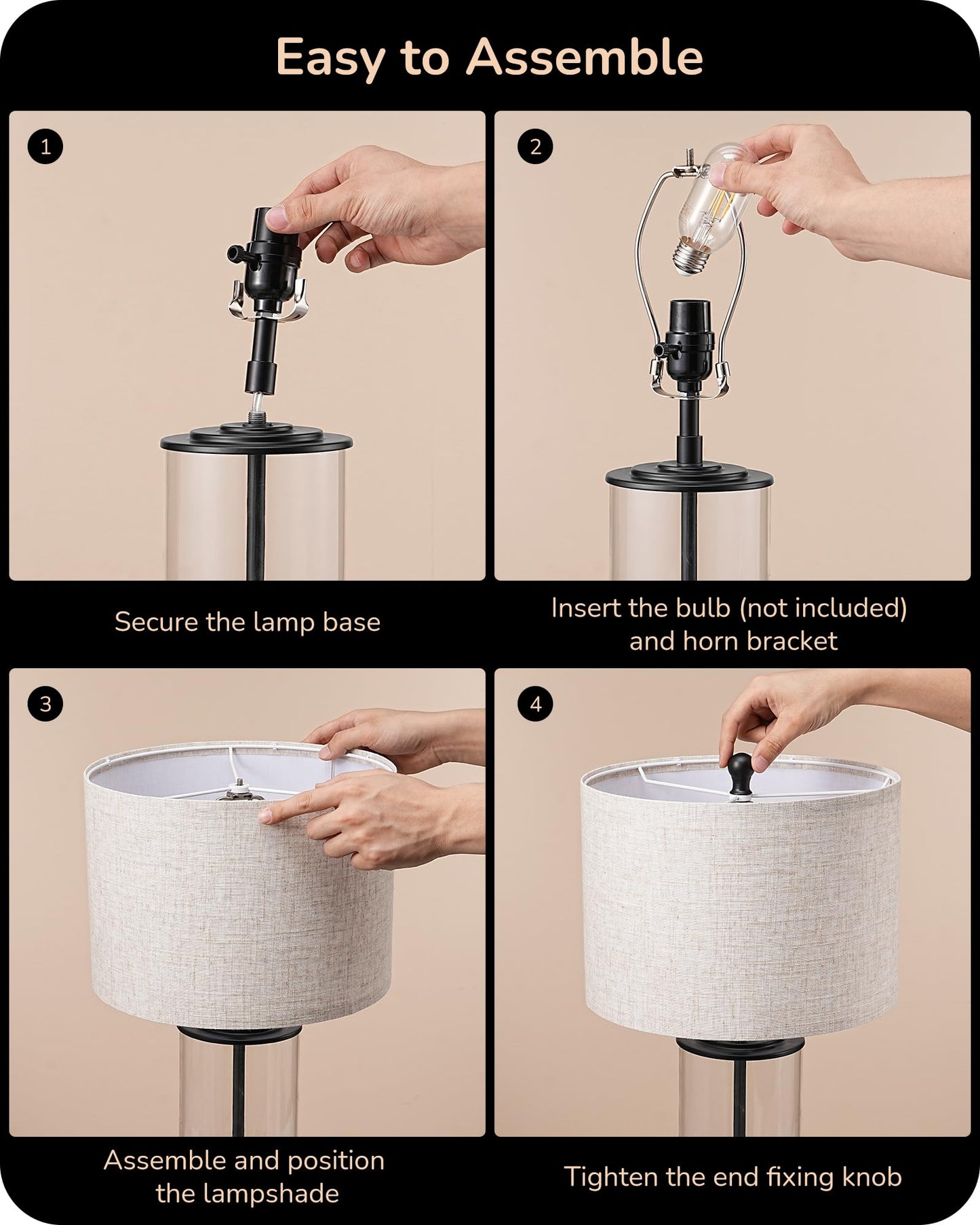 Easy to Assemble

1

Secure the lamp base

2

Insert the bulb (not included) and horn bracket

3

Assemble and position the lampshade

4

Tighten the end fixing knob