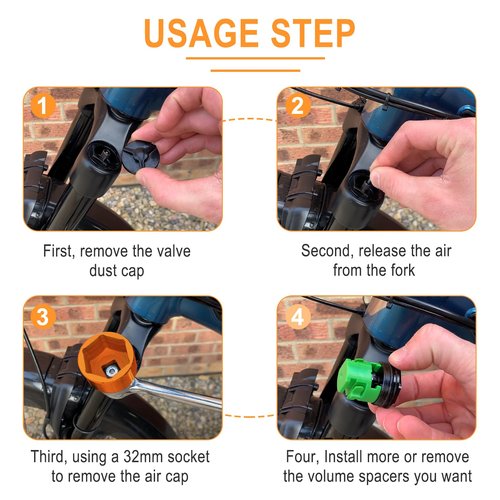 USAGE STEP

1

First, remove the valve dust cap

2

Second, release the air from the fork

3

Third, using a 32mm socket to remove the air cap

4

Four, Install more or remove the volume spacers you want