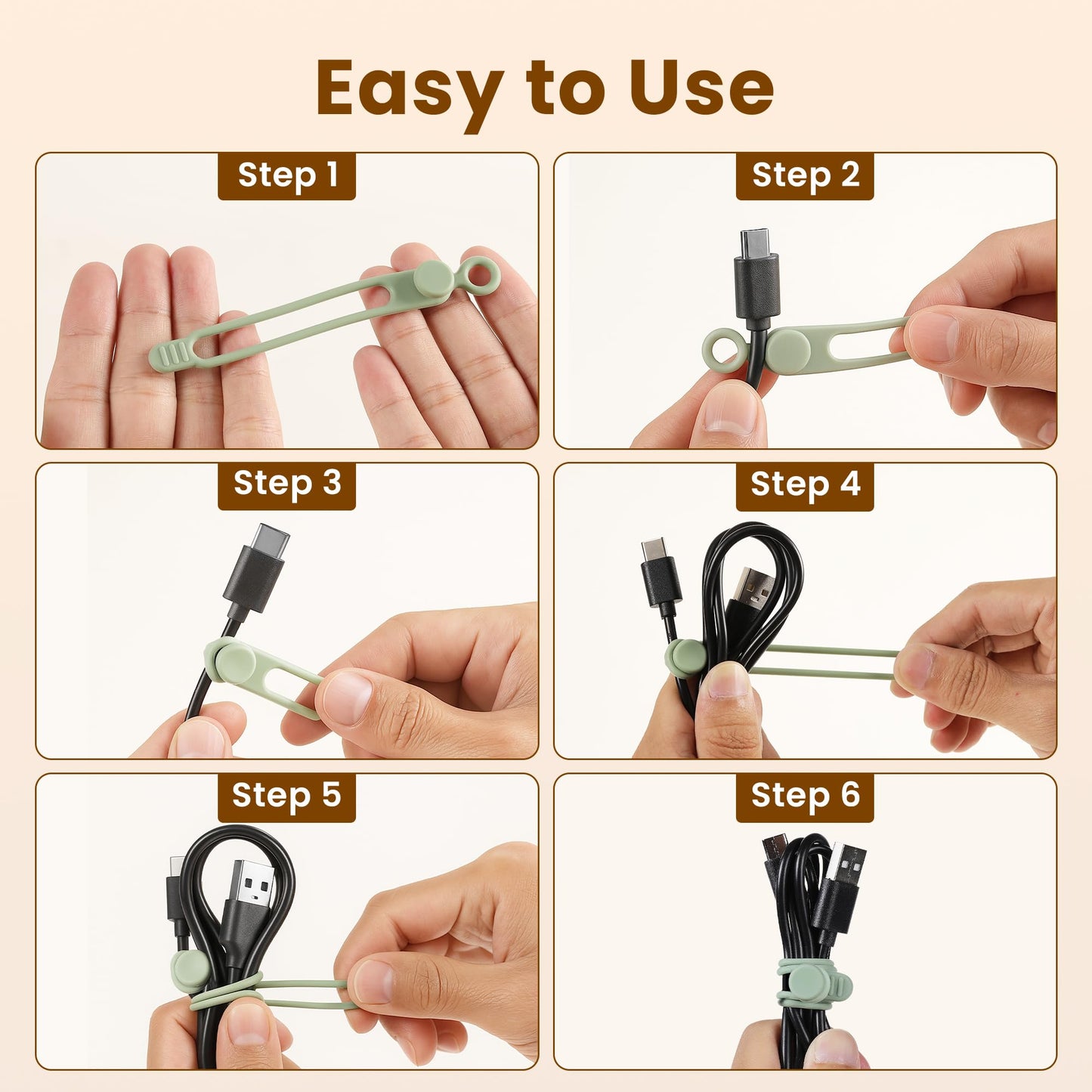 Easy to Use

Step 1

Step 2

Step 3

Step 4

Step 5

Step 6