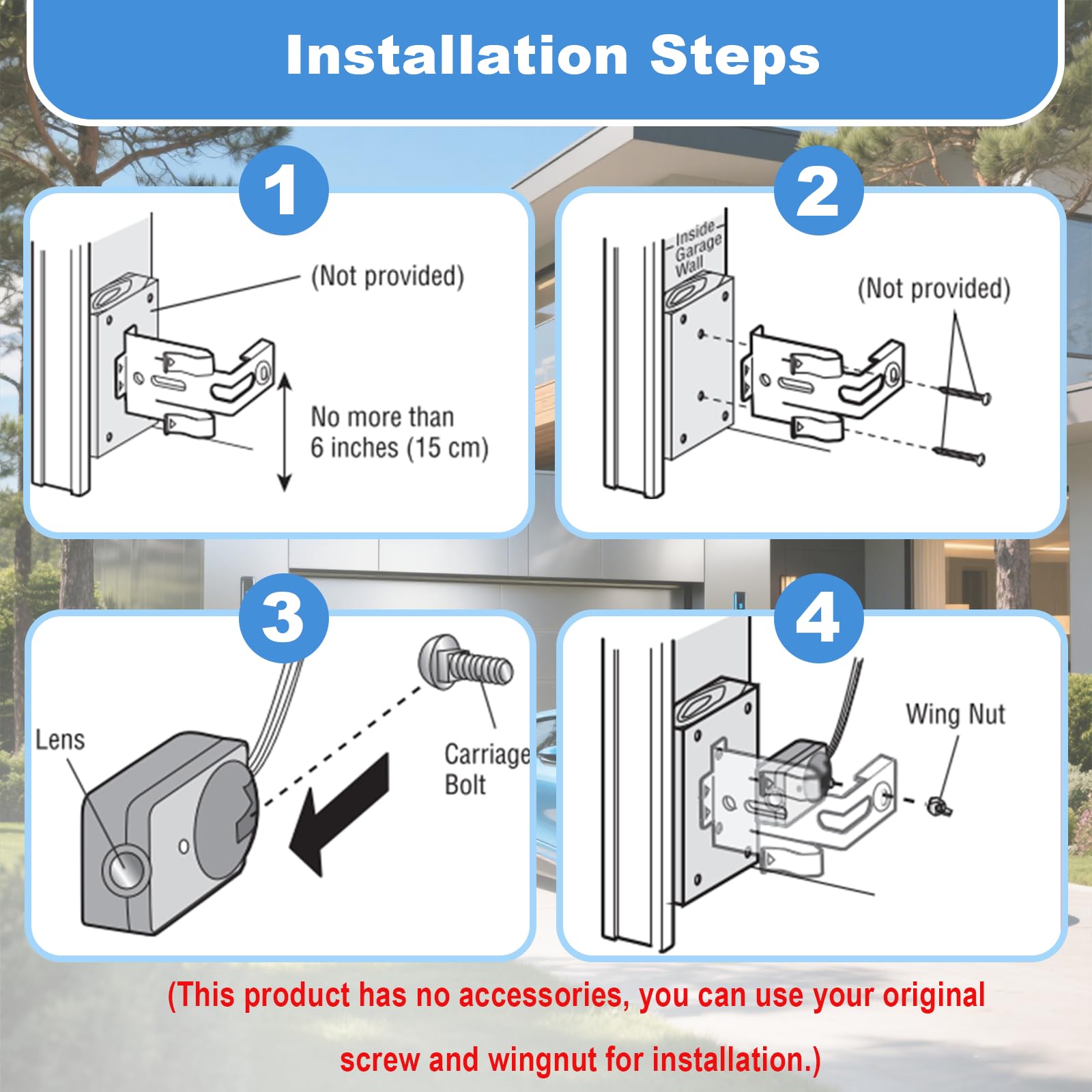 Installation Steps

1

(Not provided)

No more than 6 inches (15 cm)

2

Inside Garage Wall

(Not provided)

3

Lens

Carriage Bolt

4

Wing Nut

(This product has no accessories, you can use your original screw and wingnut for installation.)