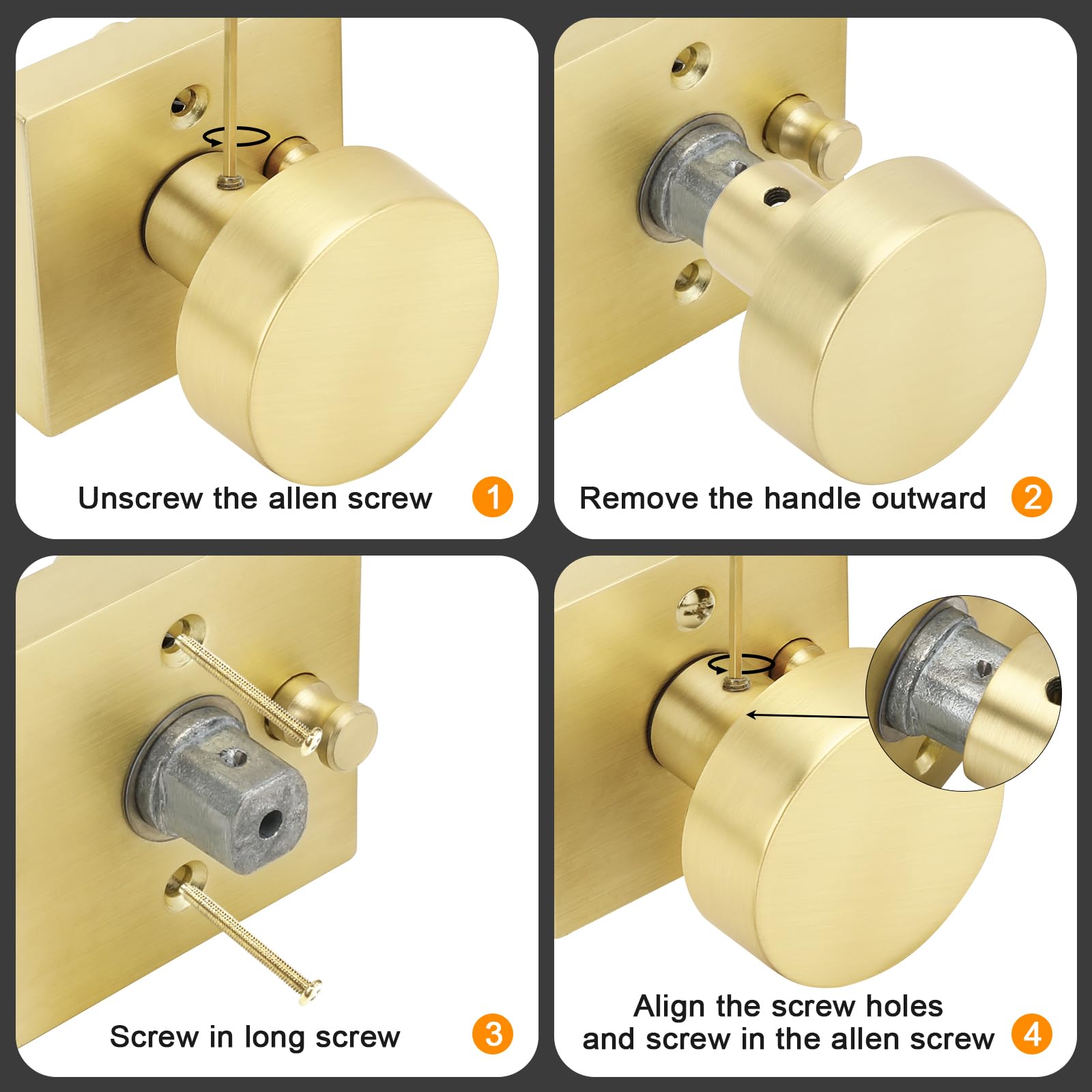 Unscrew the allen screw 1

Remove the handle outward 2

Screw in long screw 3

Align the screw holes
and screw in the allen screw 4