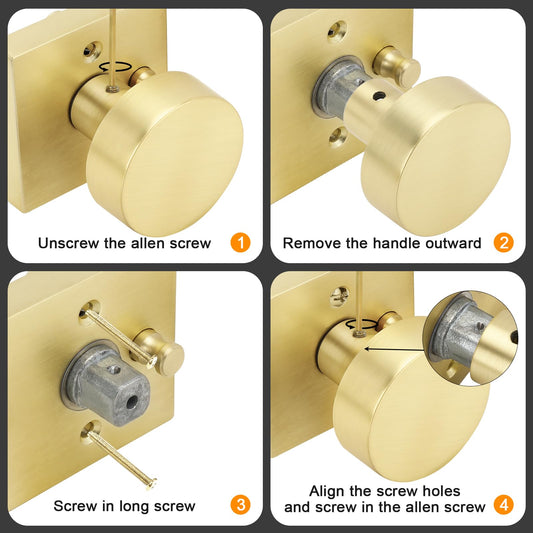 Unscrew the allen screw 1

Remove the handle outward 2

Screw in long screw 3

Align the screw holes and screw in the allen screw 4