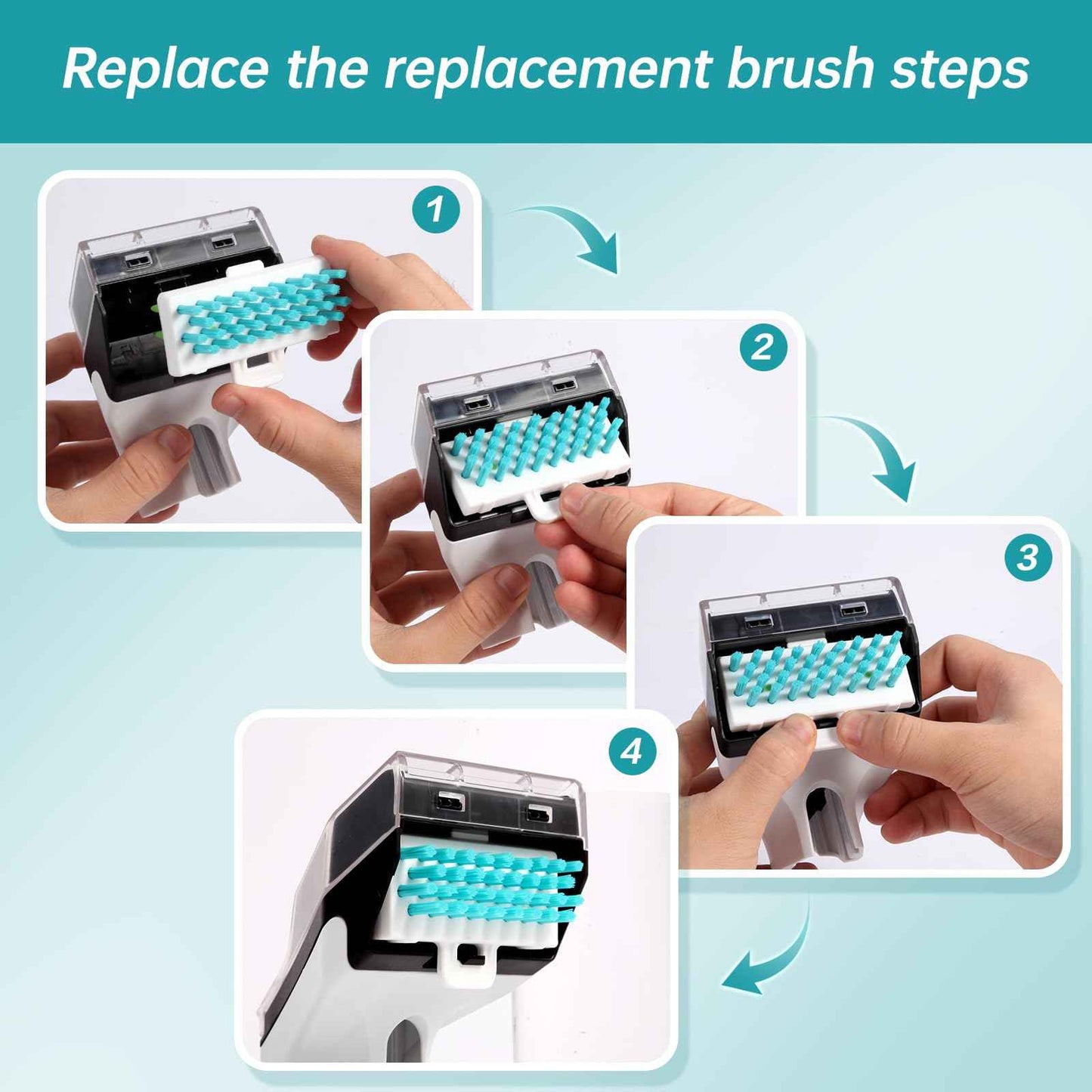 Replace the replacement brush steps

1

2

3

4