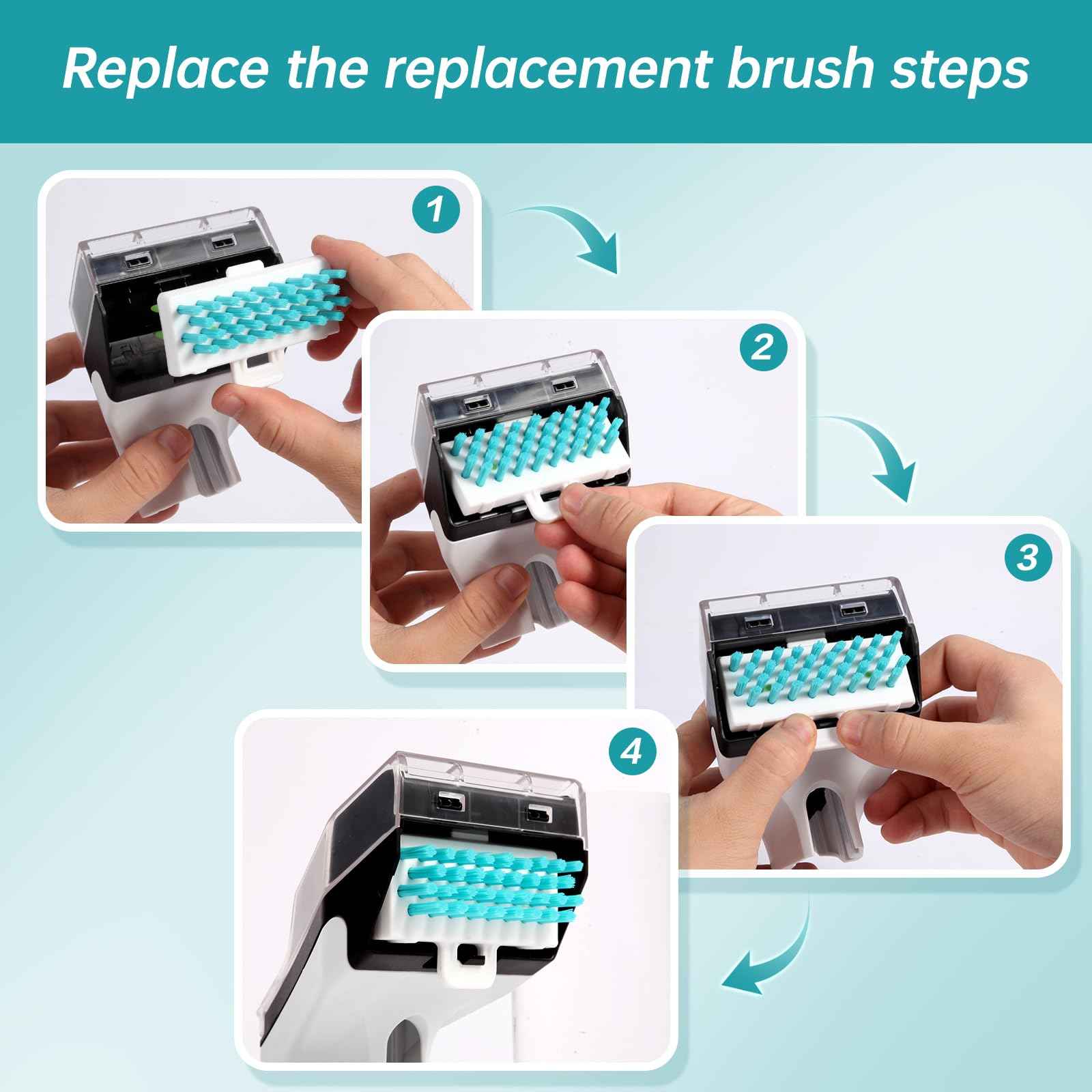 Replace the replacement brush steps

1

2

3

4