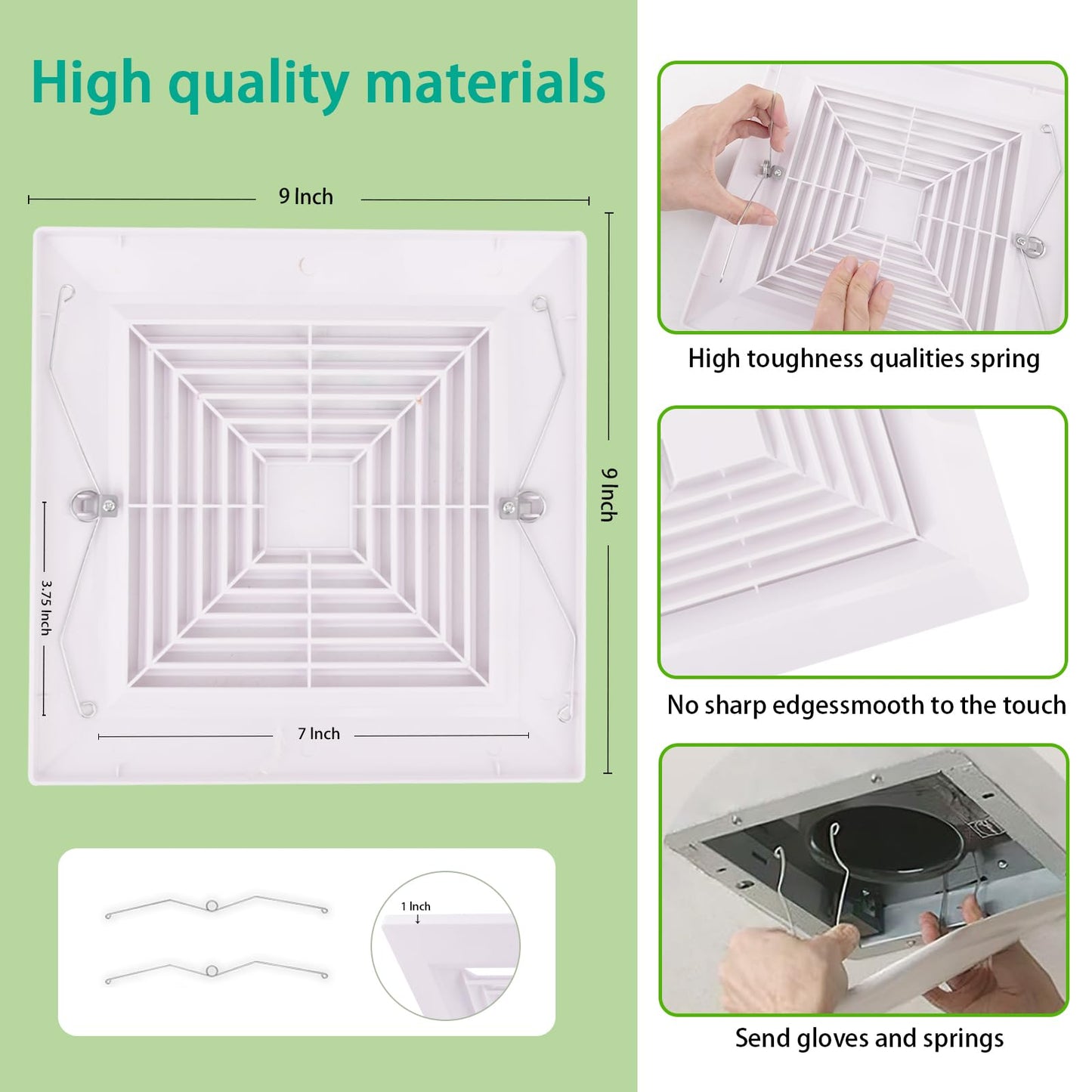 High quality materials

9 Inch

9 Inch

3.75 Inch

7 Inch

1 Inch

High toughness qualities spring

No sharp edgessmooth to the touch

Send gloves and springs