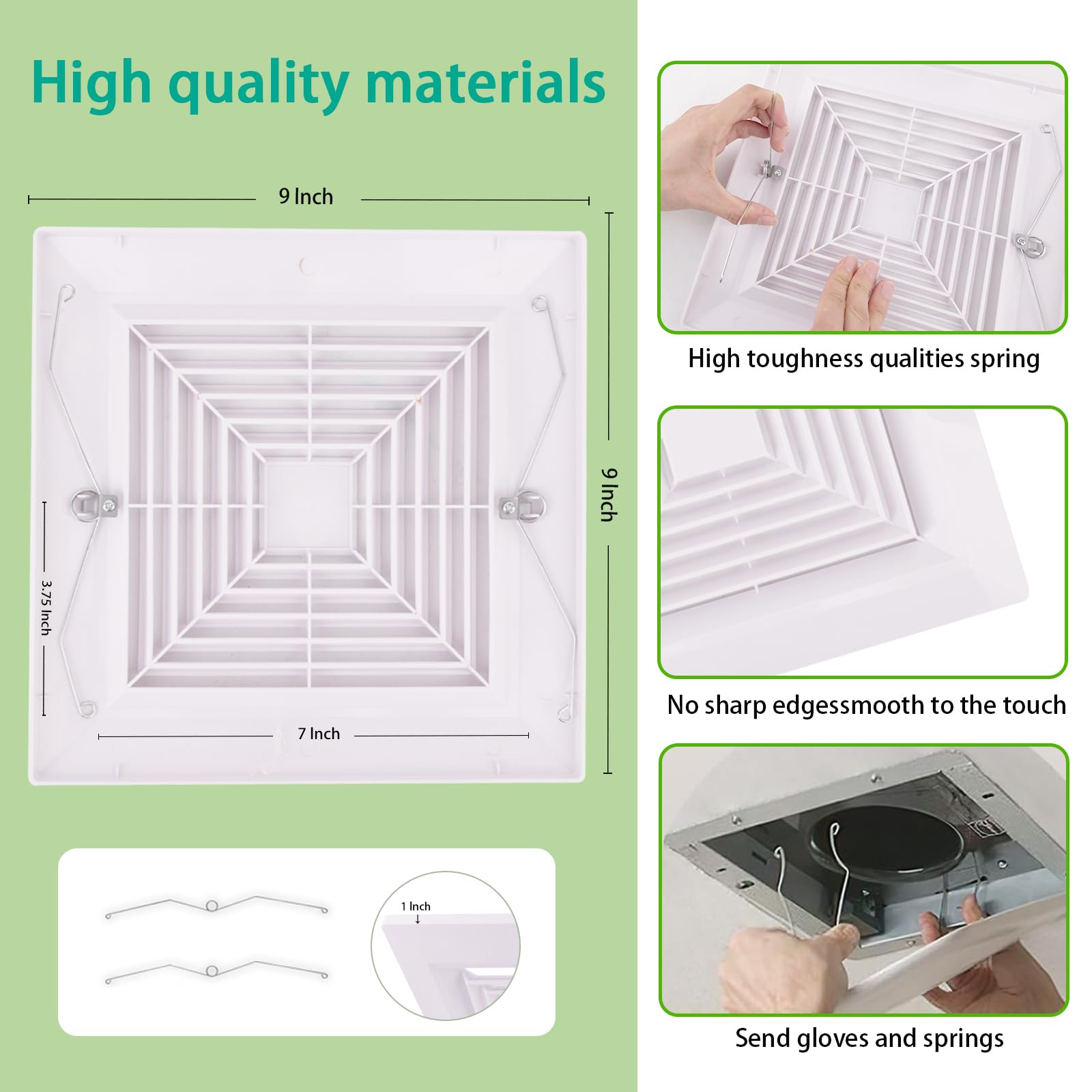 High quality materials

9 Inch

9 Inch

3.75 Inch

7 Inch

1 Inch

High toughness qualities spring

No sharp edgessmooth to the touch

Send gloves and springs