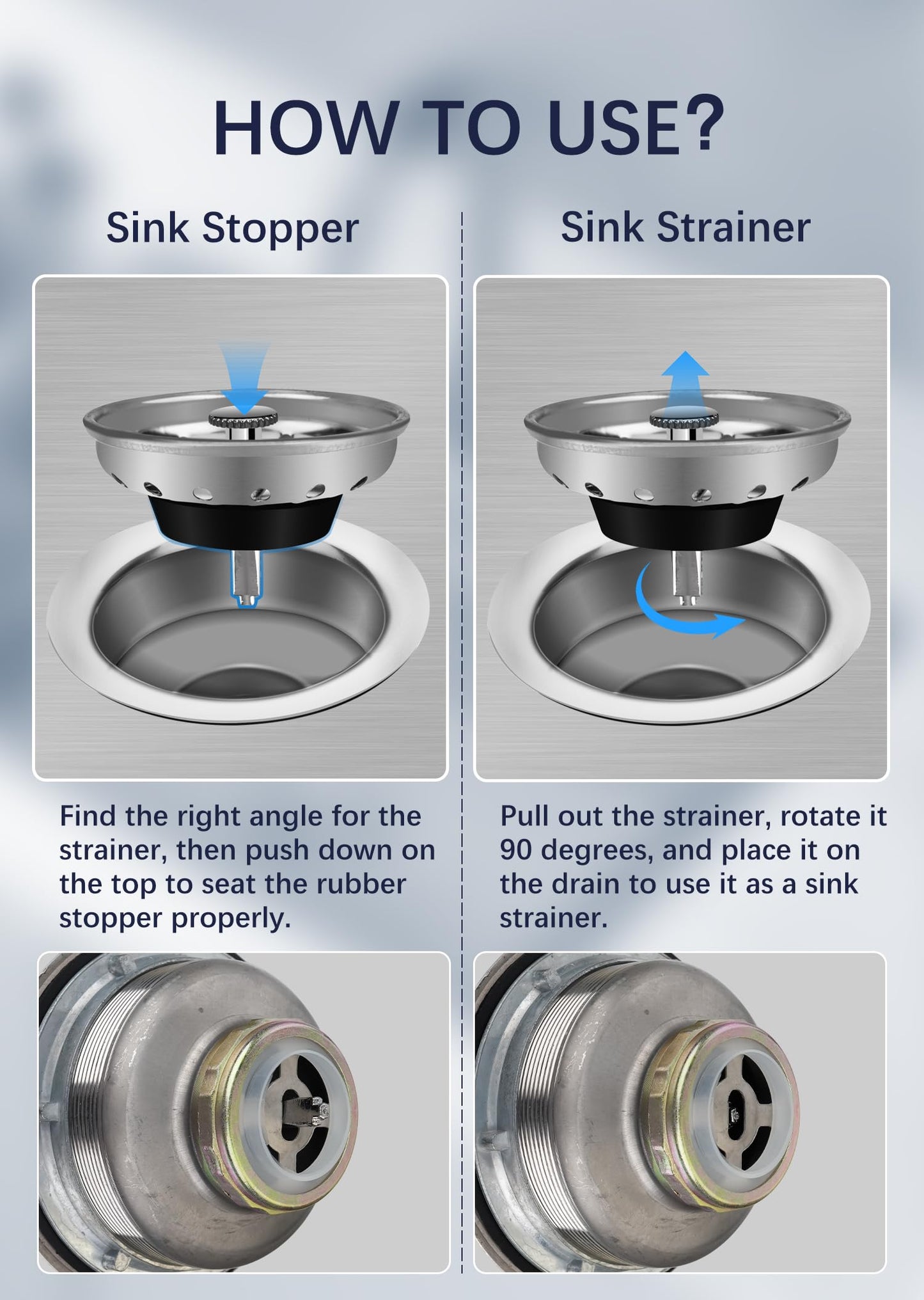 HOW TO USE?

Sink Stopper

Find the right angle for the strainer, then push down on the top to seat the rubber stopper properly.

Sink Strainer

Pull out the strainer, rotate it 90 degrees, and place it on the drain to use it as a sink strainer.