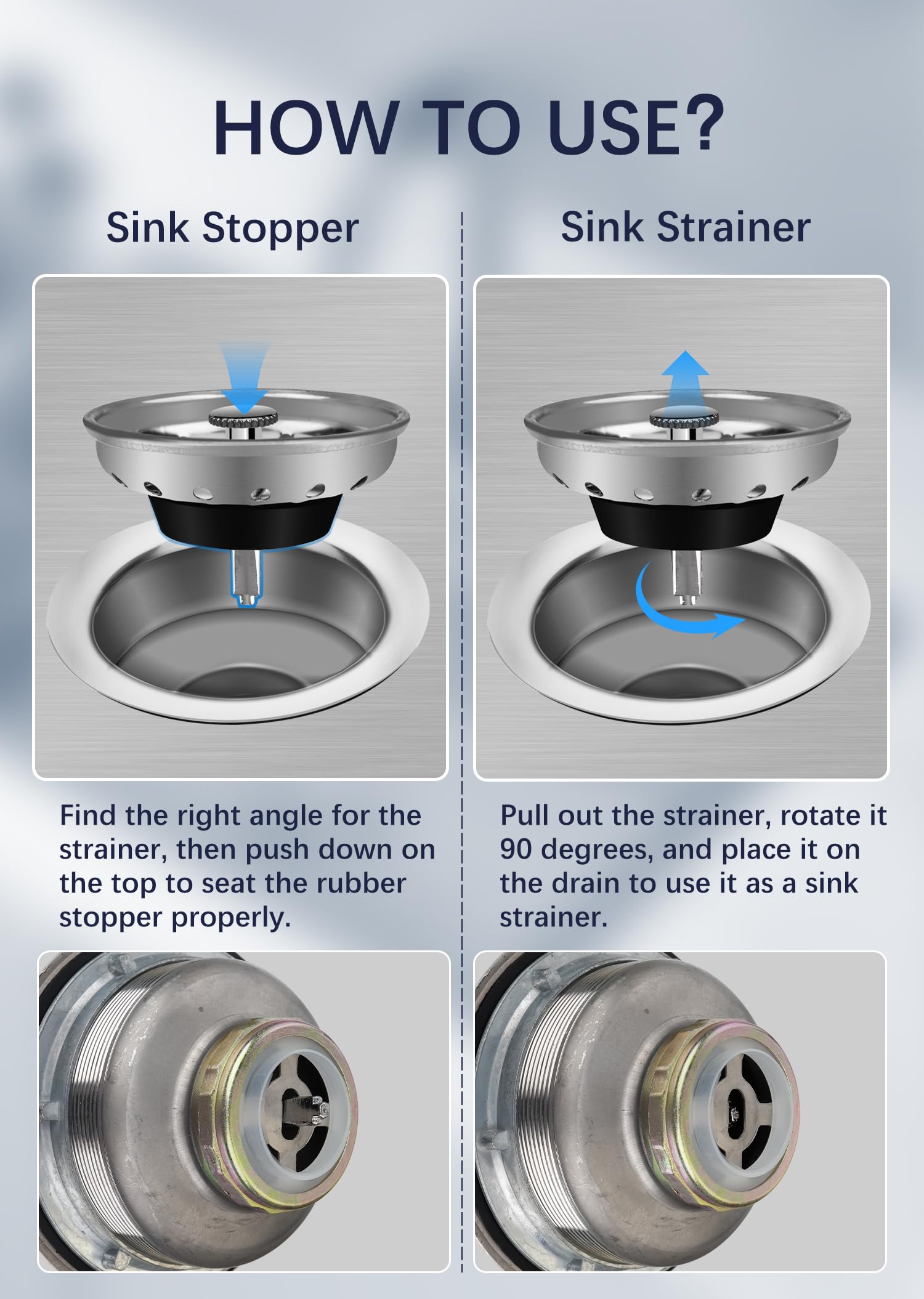 HOW TO USE?

Sink Stopper

Find the right angle for the strainer, then push down on the top to seat the rubber stopper properly.

Sink Strainer

Pull out the strainer, rotate it 90 degrees, and place it on the drain to use it as a sink strainer.