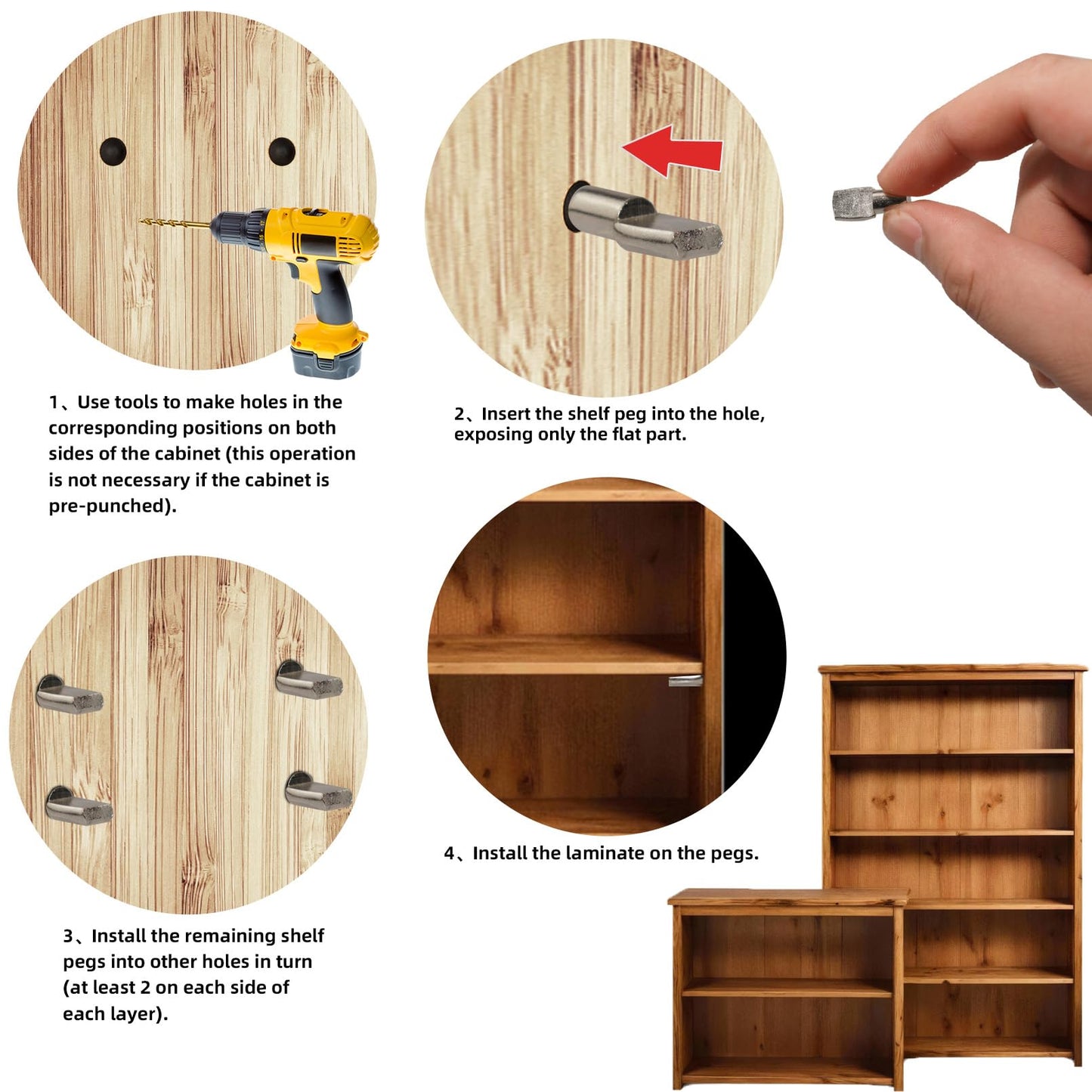 1、Use tools to make holes in the corresponding positions on both sides of the cabinet (this operation is not necessary if the cabinet is pre-punched).

2、Insert the shelf peg into the hole, exposing only the flat part.

3、Install the remaining shelf pegs into other holes in turn (at least 2 on each side of each layer).

4、Install the laminate on the pegs.