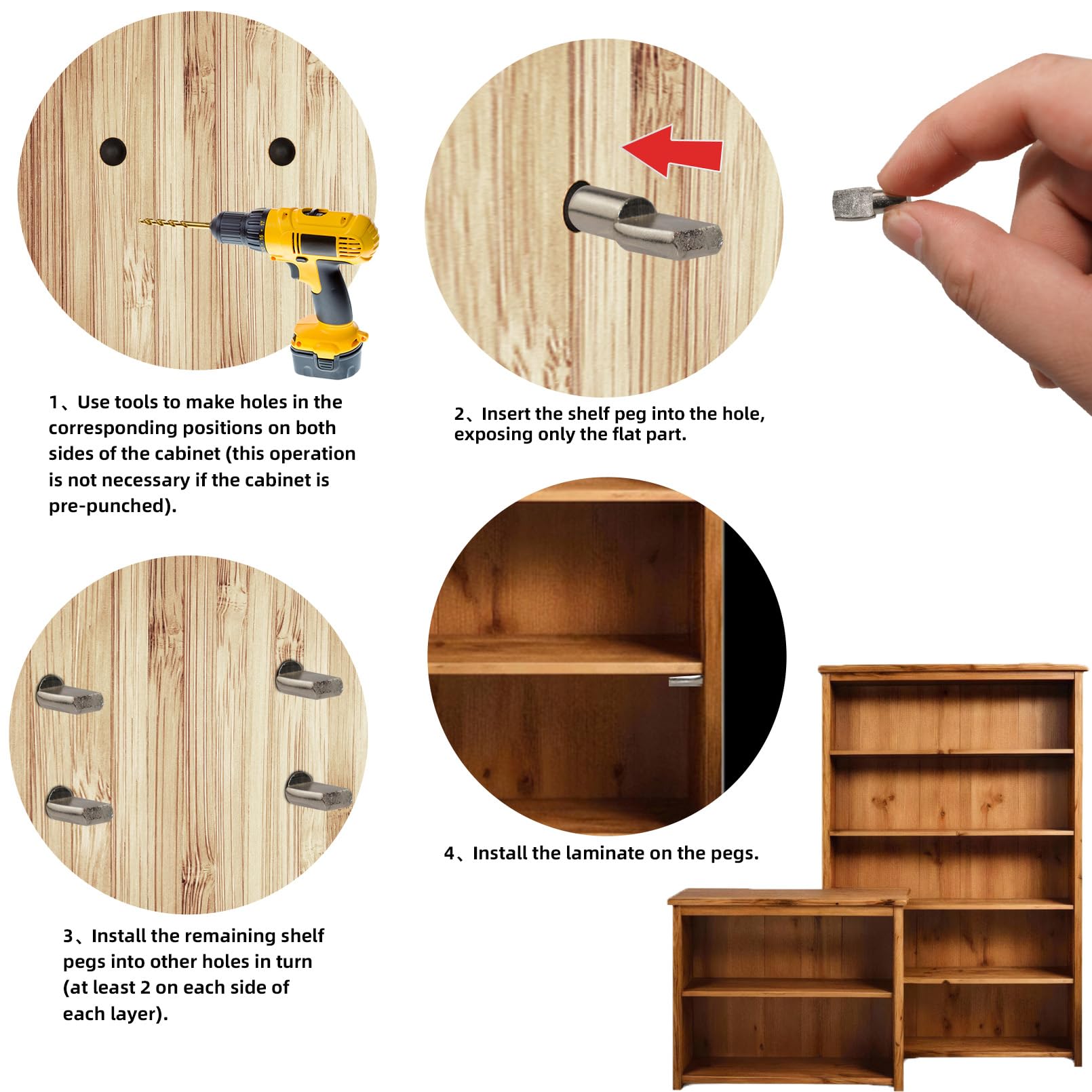 1、Use tools to make holes in the corresponding positions on both sides of the cabinet (this operation is not necessary if the cabinet is pre-punched).

2、Insert the shelf peg into the hole, exposing only the flat part.

3、Install the remaining shelf pegs into other holes in turn (at least 2 on each side of each layer).

4、Install the laminate on the pegs.