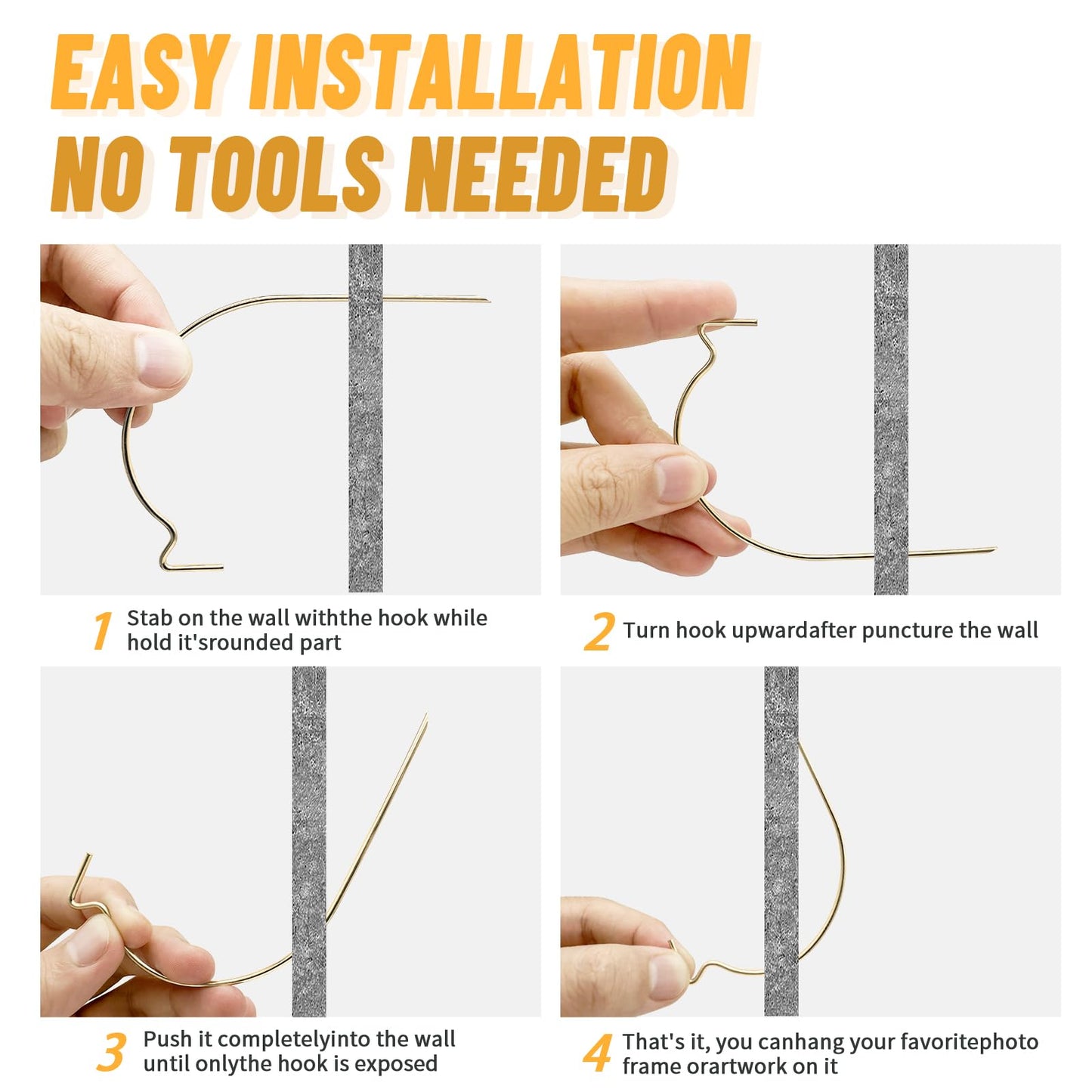 EASY INSTALLATION
NO TOOLS NEEDED

1 Stab on the wall withthe hook while hold it'srounded part

2 Turn hook upwardafter puncture the wall

3 Push it completelyinto the wall until onlythe hook is exposed

4 That's it, you canhang your favoritephoto frame orartwork on it