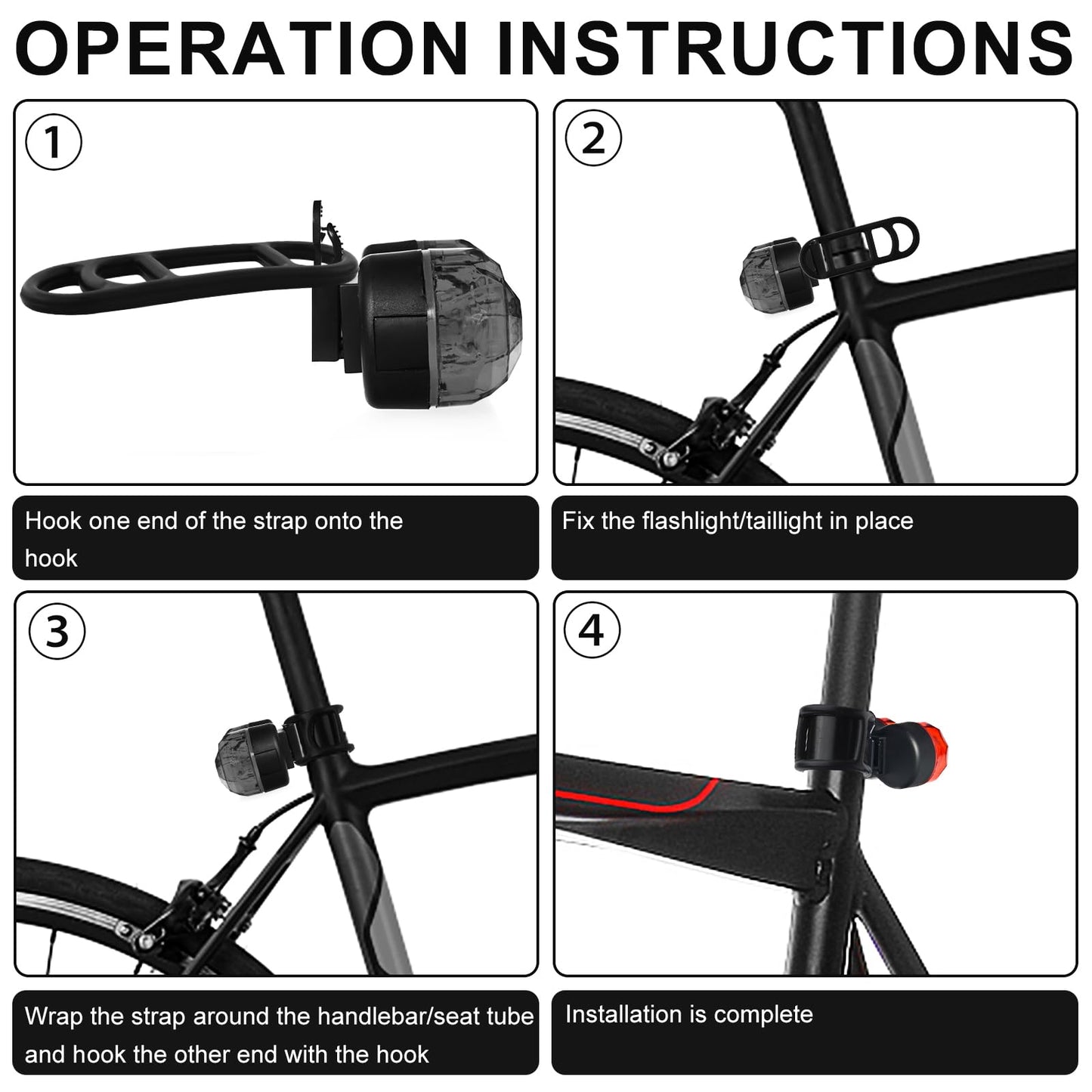 OPERATION INSTRUCTIONS

①

Hook one end of the strap onto the hook

②

Fix the flashlight/taillight in place

③

Wrap the strap around the handlebar/seat tube and hook the other end with the hook

④

Installation is complete