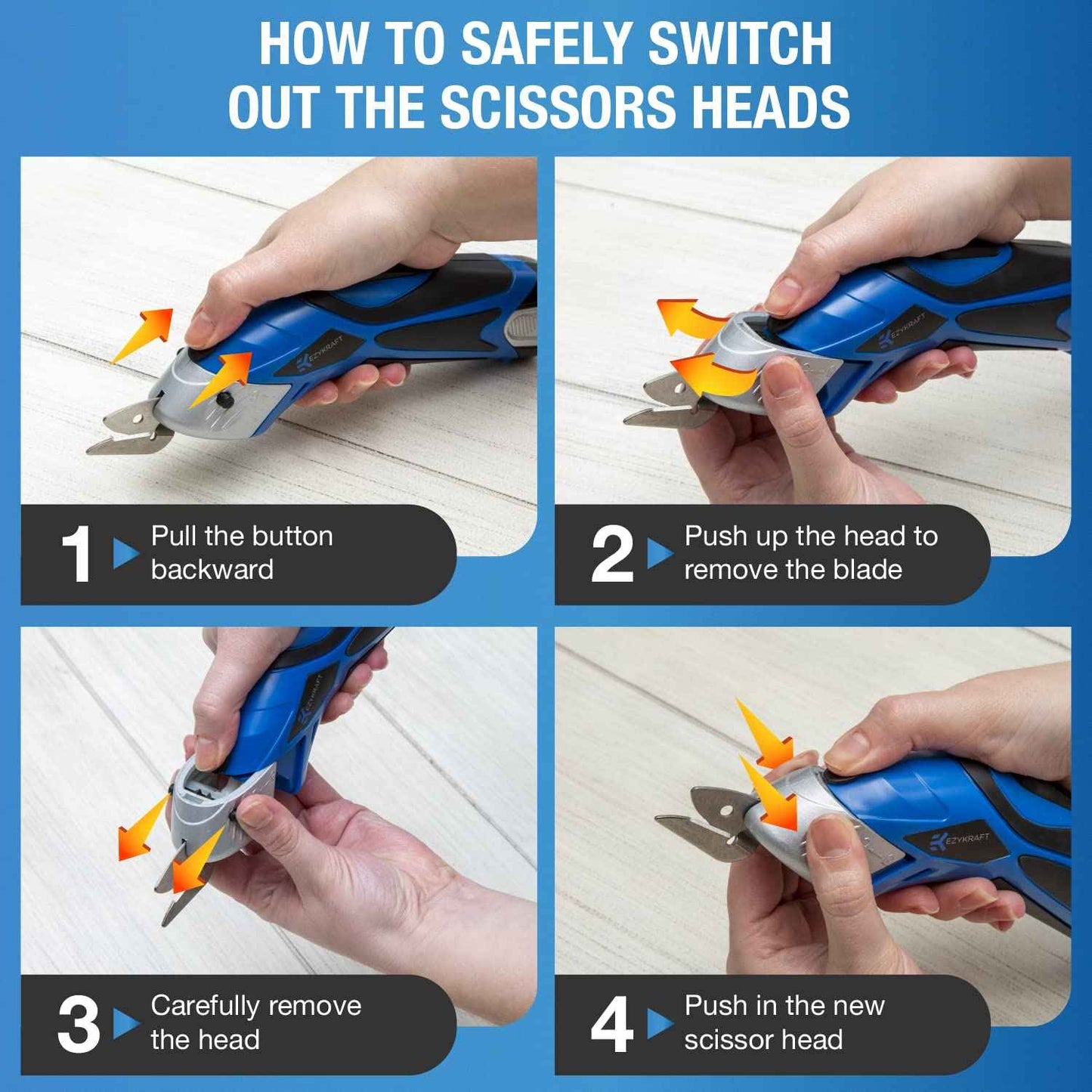 HOW TO SAFELY SWITCH OUT THE SCISSORS HEADS

EZYKRAFT

1 Pull the button backward

EZYKRAFT

2 Push up the head to remove the blade

EZYKRAFT

3 Carefully remove the head

EZYKRAFT

4 Push in the new scissor head