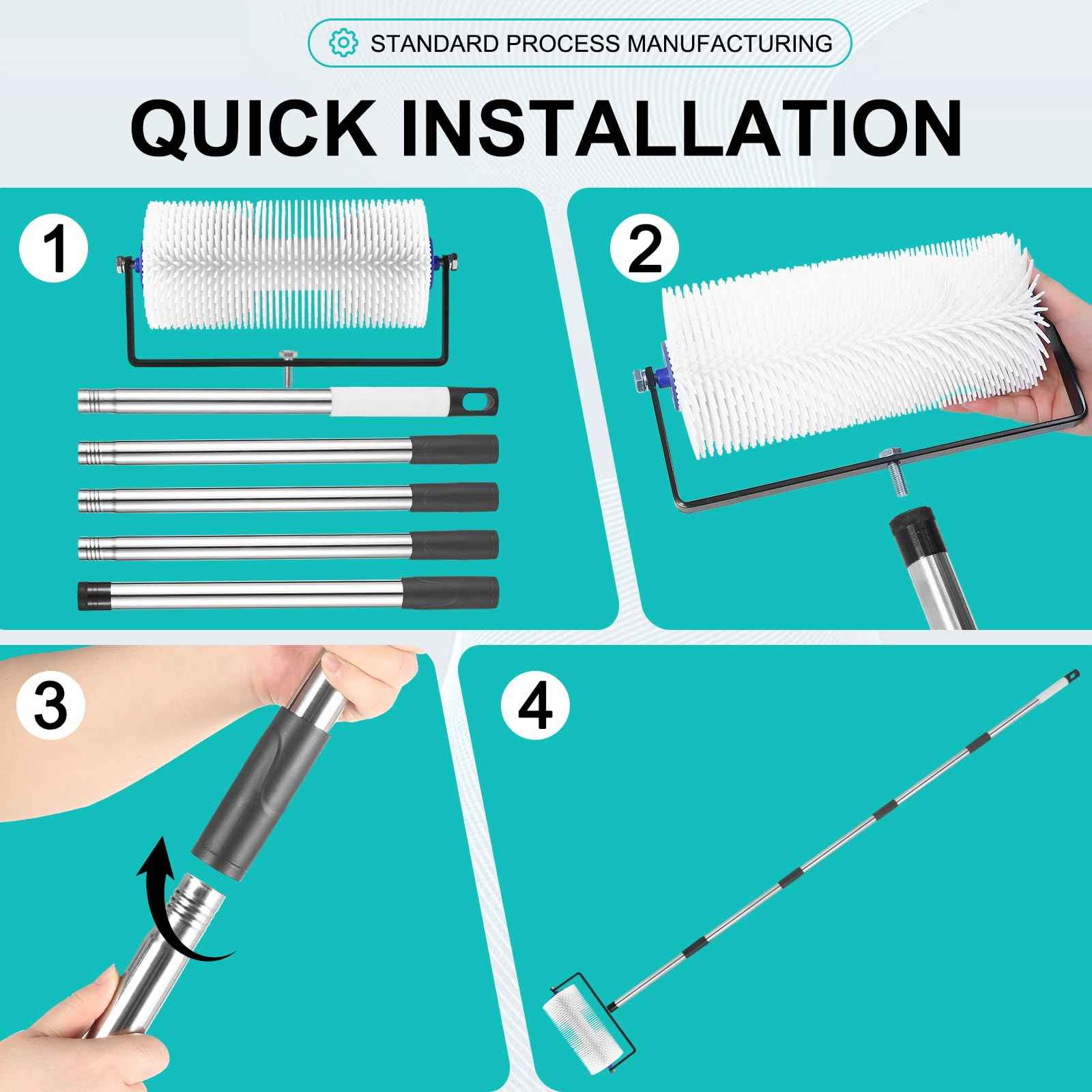 STANDARD PROCESS MANUFACTURING

QUICK INSTALLATION

1

2

3

4