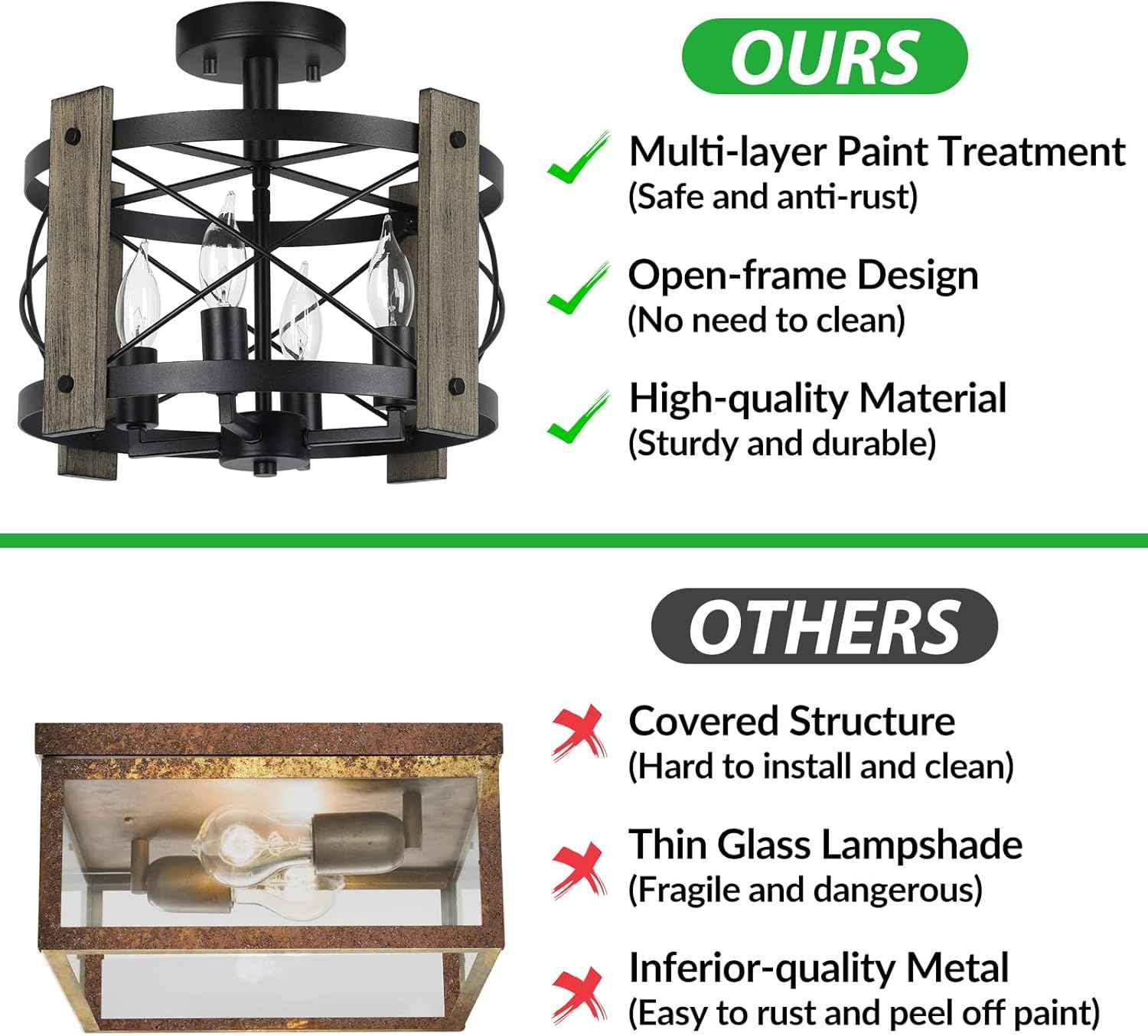 OURS

Multi-layer Paint Treatment
(Safe and anti-rust)

Open-frame Design
(No need to clean)

High-quality Material
(Sturdy and durable)

OTHERS

Covered Structure
(Hard to install and clean)

Thin Glass Lampshade
(Fragile and dangerous)

Inferior-quality Metal
(Easy to rust and peel off paint)