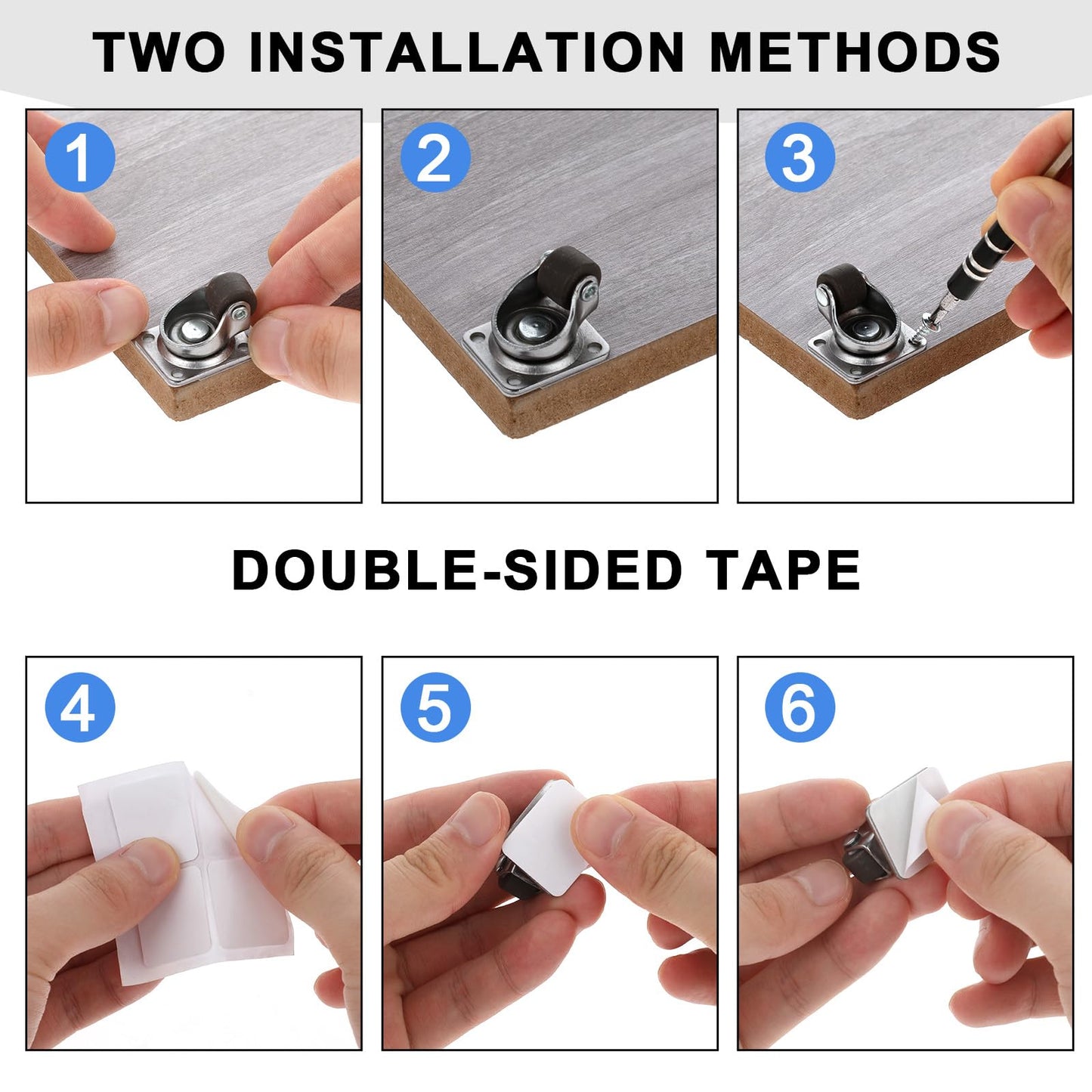 TWO INSTALLATION METHODS

1

2

3

DOUBLE-SIDED TAPE

4

5

6