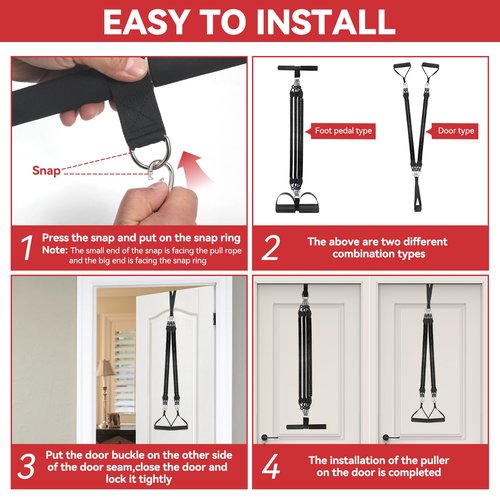 EASY TO INSTALL

Snap

1
Press the snap and put on the snap ring
Note: The small end of the snap is facing the pull rope and the big end is facing the snap ring

Foot pedal type

Door type

2
The above are two different combination types

3
Put the door buckle on the other side of the door seam,close the door and lock it tightly

4
The installation of the puller on the door is completed