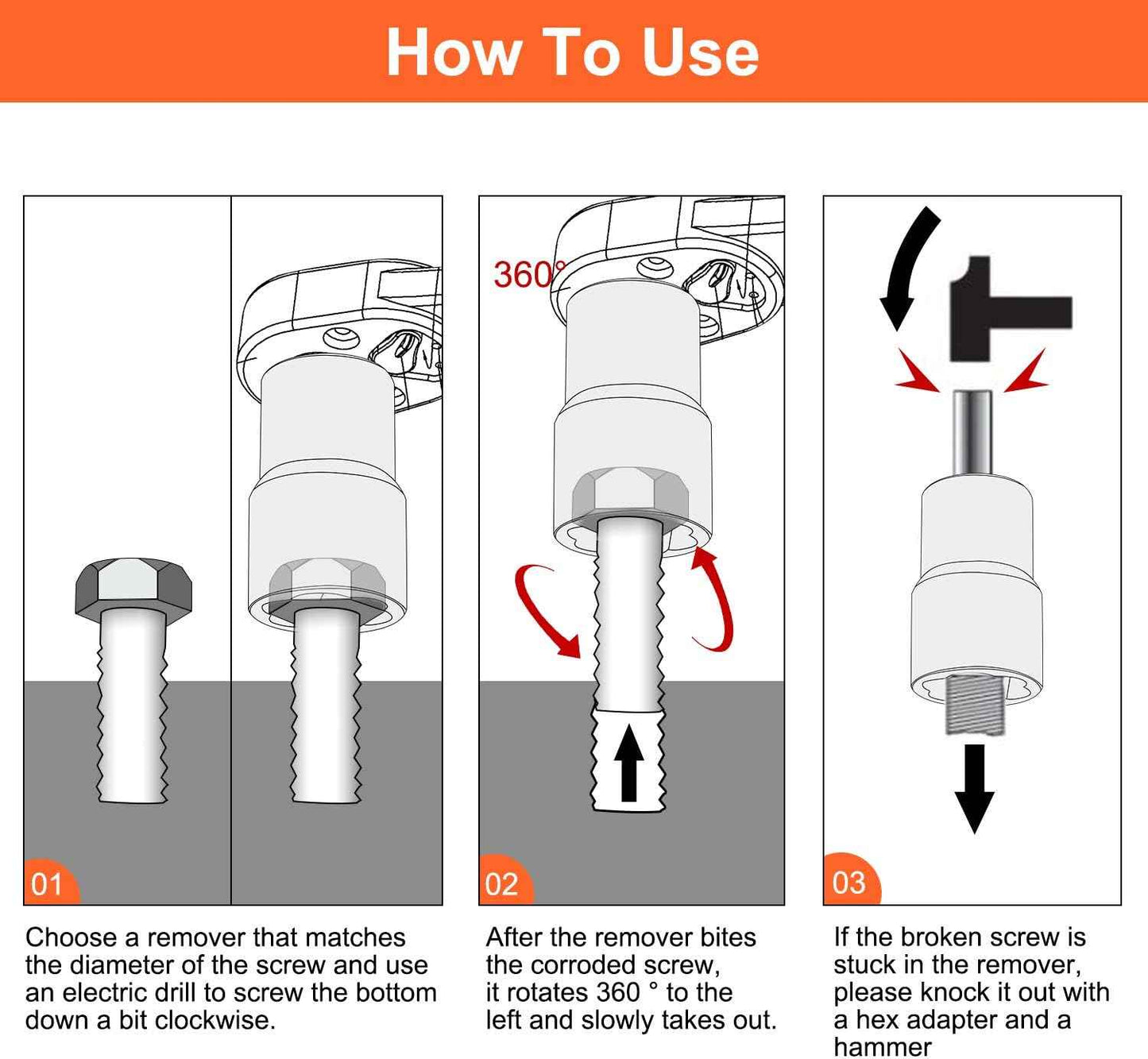 How To Use

360°

01

Choose a remover that matches the diameter of the screw and use an electric drill to screw the bottom down a bit clockwise.

02

After the remover bites the corroded screw, it rotates 360 ° to the left and slowly takes out.

03

If the broken screw is stuck in the remover, please knock it out with a hex adapter and a hammer