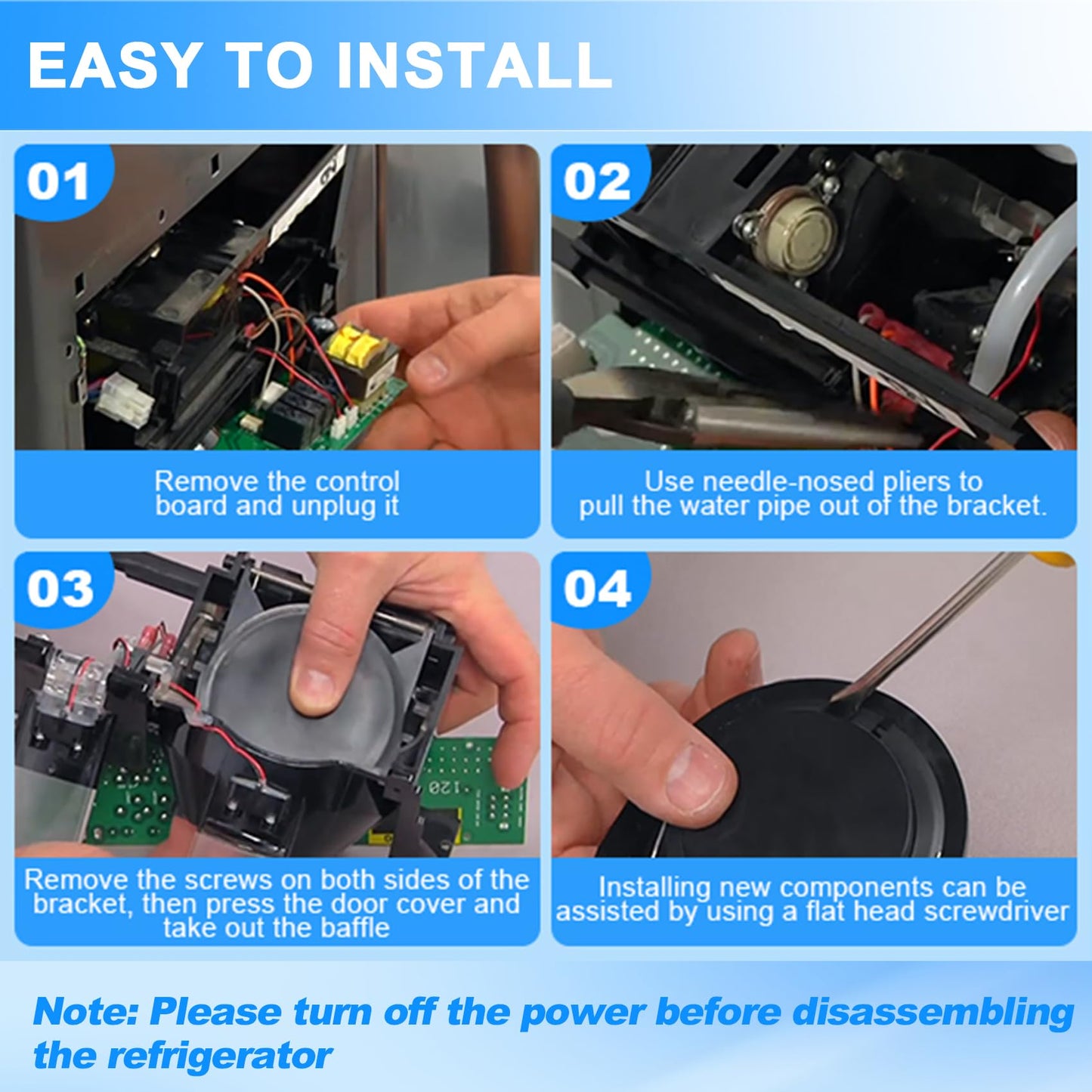 EASY TO INSTALL

01

Remove the control board and unplug it

02

Use needle-nosed pliers to pull the water pipe out of the bracket.

03

120

Remove the screws on both sides of the bracket, then press the door cover and take out the baffle

04

Installing new components can be assisted by using a flat head screwdriver

Note: Please turn off the power before disassembling the refrigerator