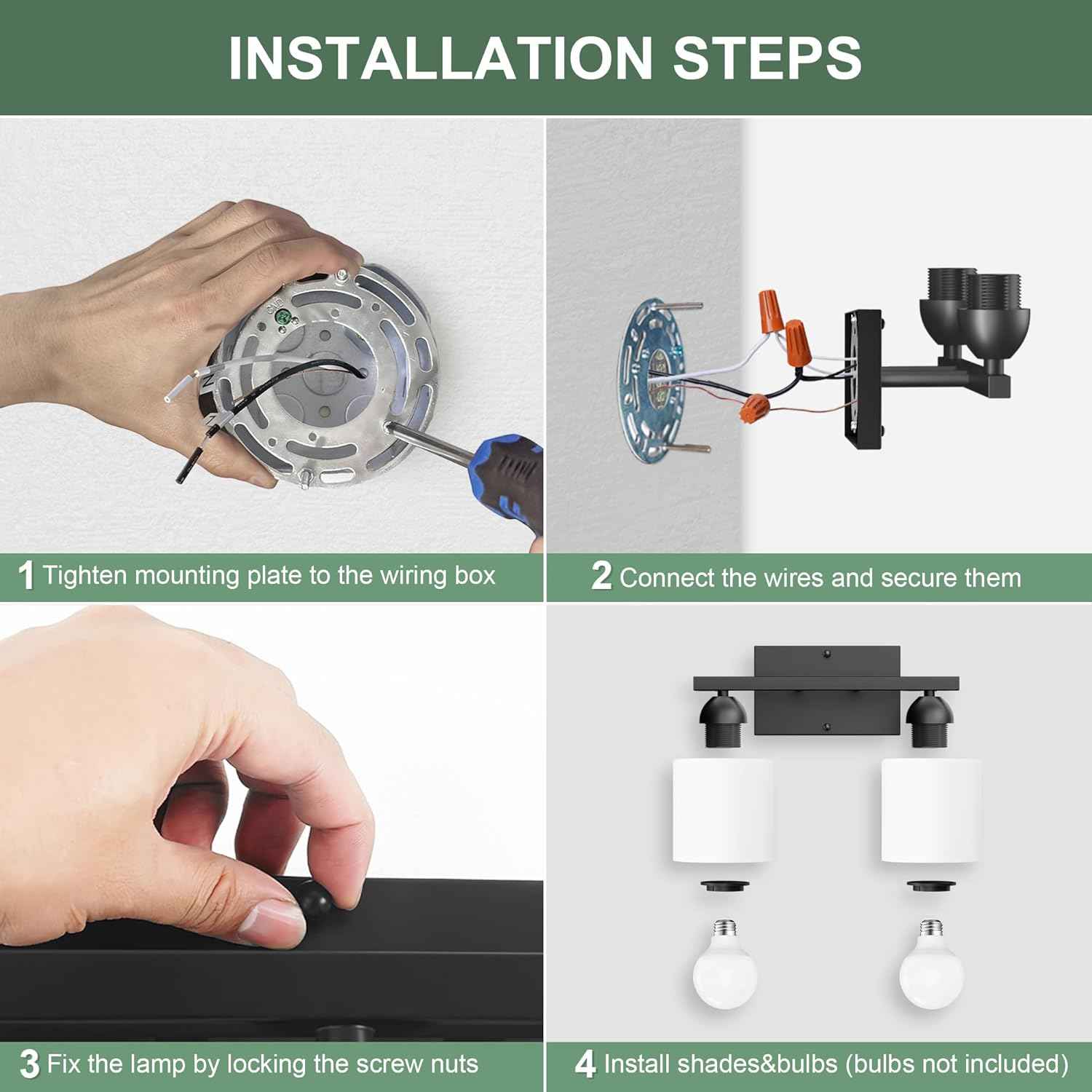 INSTALLATION STEPS

1 Tighten mounting plate to the wiring box

2 Connect the wires and secure them

3 Fix the lamp by locking the screw nuts

4 Install shades&bulbs (bulbs not included)