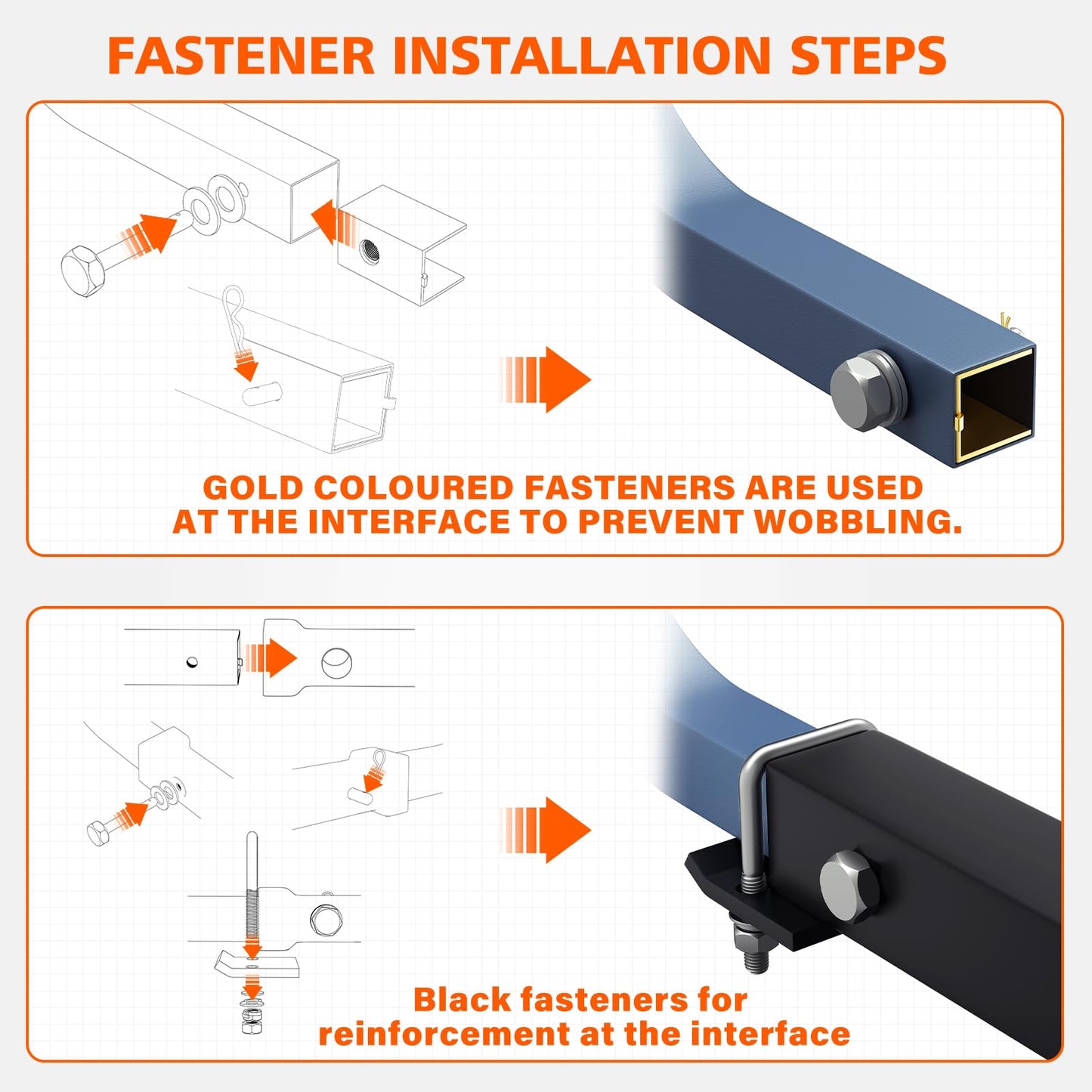 FASTENER INSTALLATION STEPS

GOLD COLOURED FASTENERS ARE USED AT THE INTERFACE TO PREVENT WOBBLING.

Black fasteners for reinforcement at the interface