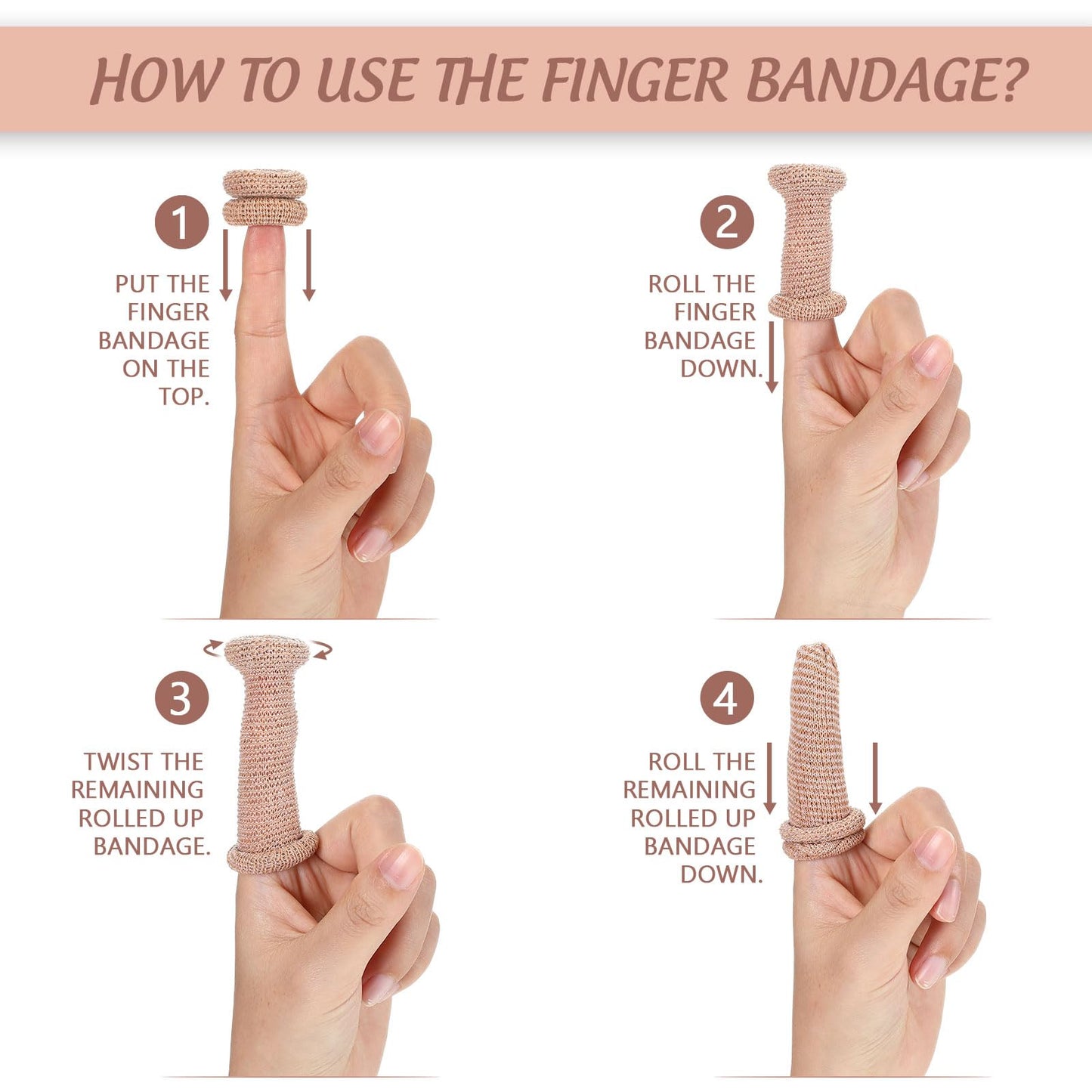 HOW TO USE THE FINGER BANDAGE?

1
PUT THE FINGER BANDAGE ON THE TOP.

2
ROLL THE FINGER BANDAGE DOWN.

3
TWIST THE REMAINING ROLLED UP BANDAGE.

4
ROLL THE REMAINING ROLLED UP BANDAGE DOWN.