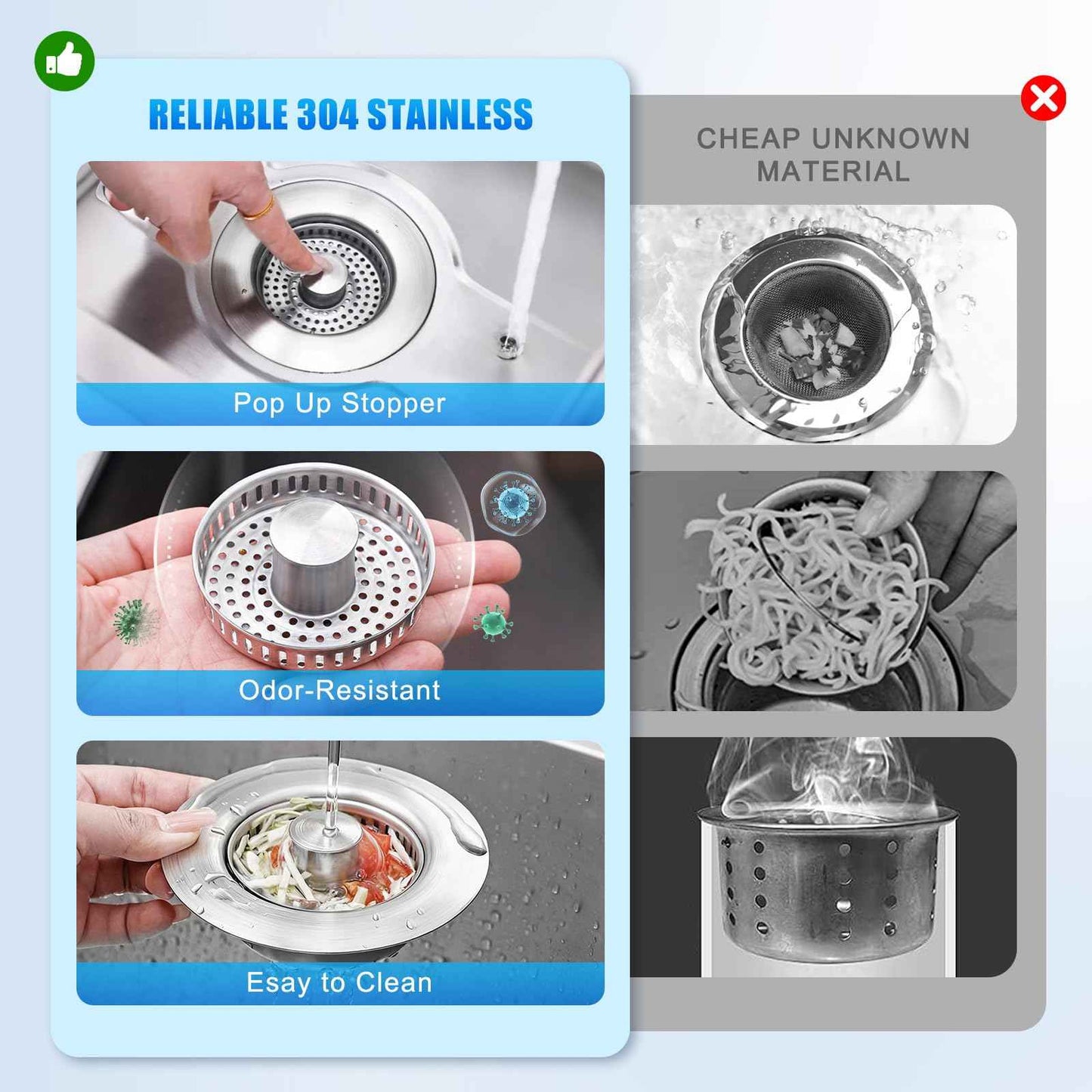 RELIABLE 304 STAINLESS

Pop Up Stopper

Odor-Resistant

Esay to Clean

CHEAP UNKNOWN MATERIAL