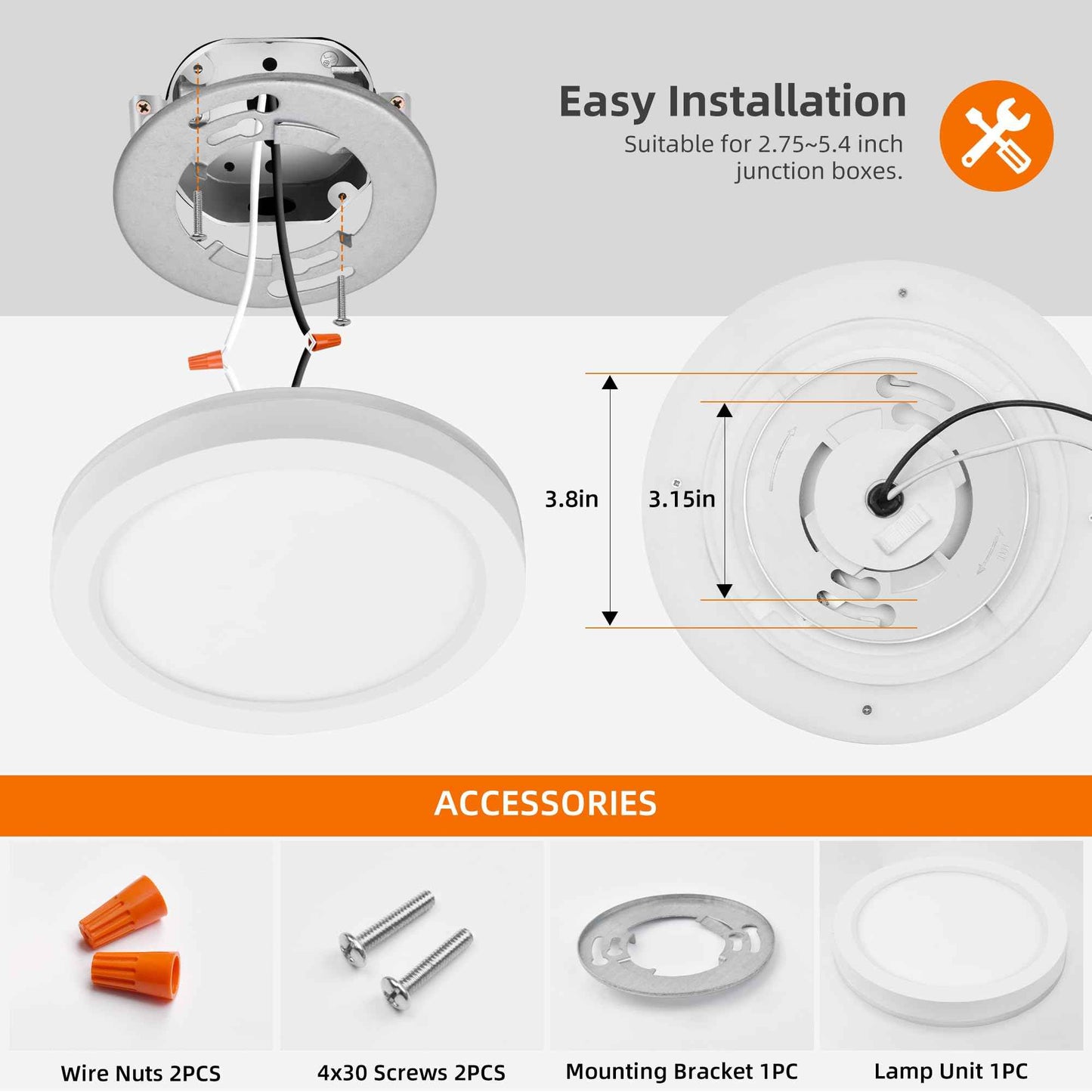 Easy Installation

Suitable for 2.75~5.4 inch junction boxes.

3.8in

3.15in

ACCESSORIES

Wire Nuts 2PCS

4x30 Screws 2PCS

Mounting Bracket 1PC

Lamp Unit 1PC